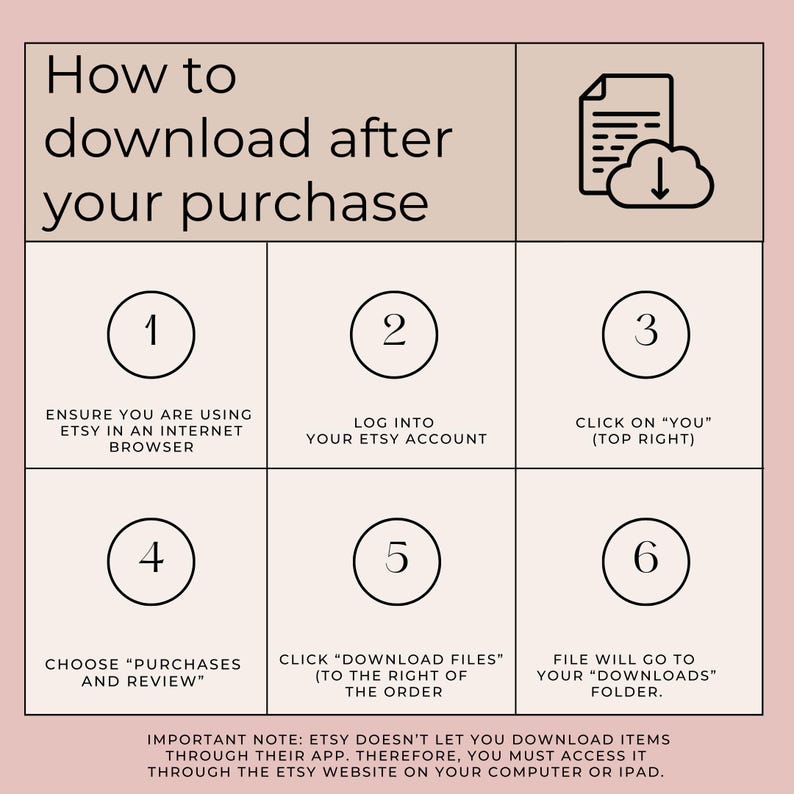 How to download after your purchase

1

ENSURE YOU ARE USING ETSY IN AN INTERNET BROWSER

2

LOG INTO YOUR ETSY ACCOUNT

3

CLICK ON “YOU” (TOP RIGHT)

4

CHOOSE “PURCHASES AND REVIEW”

5

CLICK “DOWNLOAD FILES” (TO THE RIGHT OF THE ORDER

6

FILE WILL GO TO YOUR “DOWNLOADS” FOLDER.

IMPORTANT NOTE: ETSY DOESN’T LET YOU DOWNLOAD ITEMS THROUGH THEIR APP. THEREFORE, YOU MUST ACCESS IT THROUGH THE ETSY WEBSITE ON YOUR COMPUTER OR IPAD.