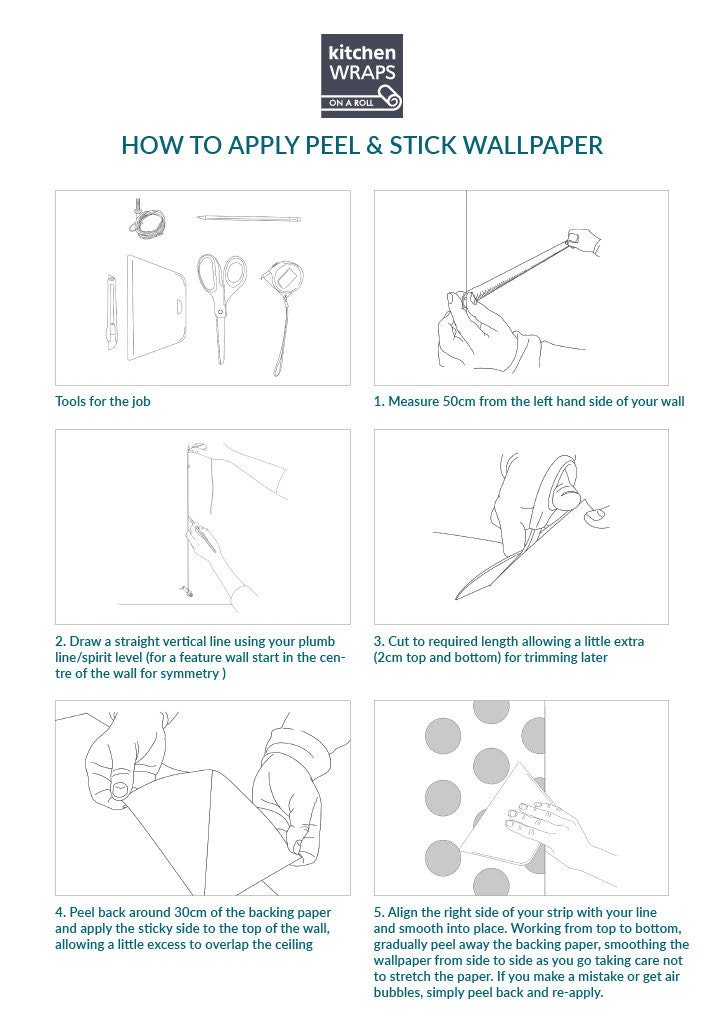 kitchen WRAPS ON A ROLL

HOW TO APPLY PEEL & STICK WALLPAPER

Tools for the job

1. Measure 50cm from the left hand side of your wall

2. Draw a straight vertical line using your plumb line/spirit level (for a feature wall start in the centre of the wall for symmetry )

3. Cut to required length allowing a little extra (2cm top and bottom) for trimming later

4. Peel back around 30cm of the backing paper and apply the sticky side to the top of the wall, allowing a little excess to overlap the ceiling

5. Align the right side of your strip with your line and smooth into place. Working from top to bottom, gradually peel away the backing paper, smoothing the wallpaper from side to side as you go taking care not to stretch the paper. If you make a mistake or get air bubbles, simply peel back and re-apply.