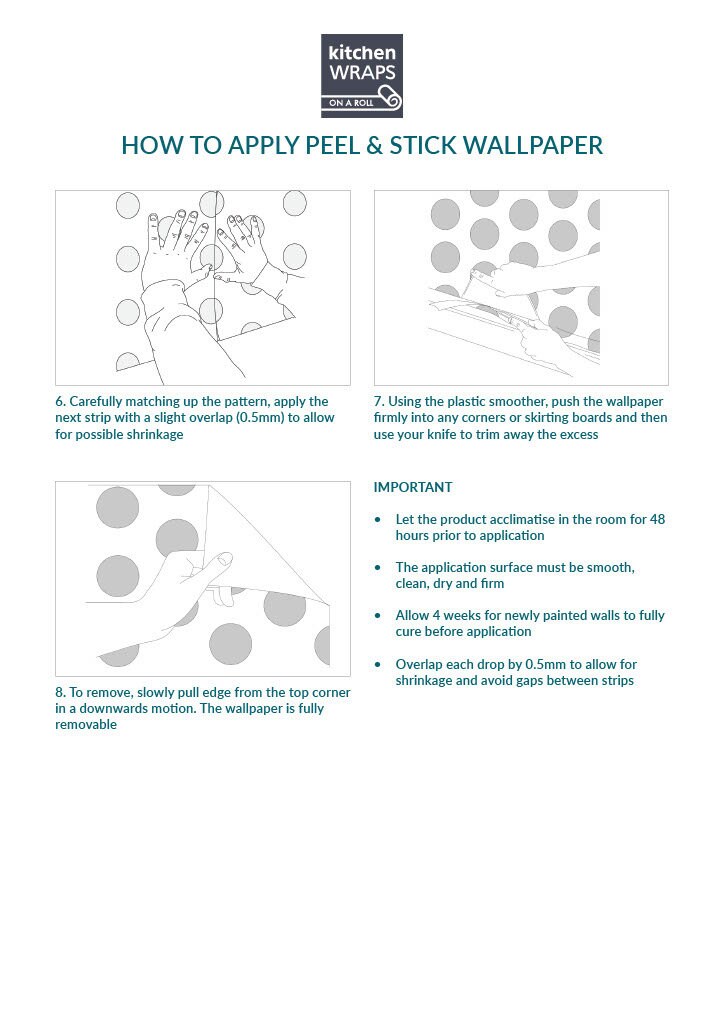 kitchen
WRAPS
ON A ROLL

HOW TO APPLY PEEL & STICK WALLPAPER

6. Carefully matching up the pattern, apply the next strip with a slight overlap (0.5mm) to allow for possible shrinkage

7. Using the plastic smoother, push the wallpaper firmly into any corners or skirting boards and then use your knife to trim away the excess

8. To remove, slowly pull edge from the top corner in a downwards motion. The wallpaper is fully removable

IMPORTANT

• Let the product acclimatise in the room for 48 hours prior to application

• The application surface must be smooth, clean, dry and firm

• Allow 4 weeks for newly painted walls to fully cure before application

• Overlap each drop by 0.5mm to allow for shrinkage and avoid gaps between strips