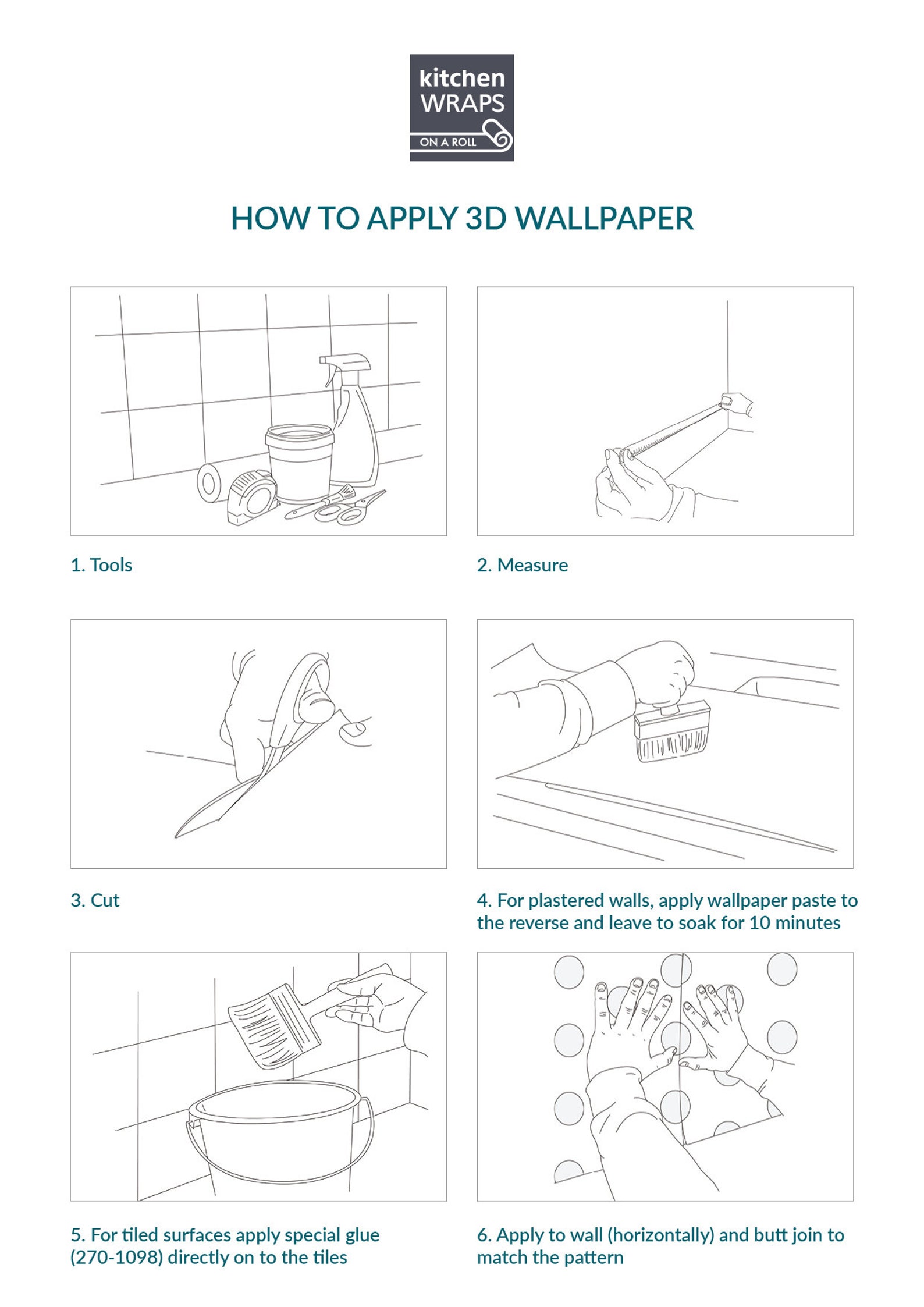 kitchen
WRAPS
ON A ROLL

HOW TO APPLY 3D WALLPAPER

1. Tools

2. Measure

3. Cut

4. For plastered walls, apply wallpaper paste to the reverse and leave to soak for 10 minutes

5. For tiled surfaces apply special glue (270-1098) directly on to the tiles

6. Apply to wall (horizontally) and butt join to match the pattern