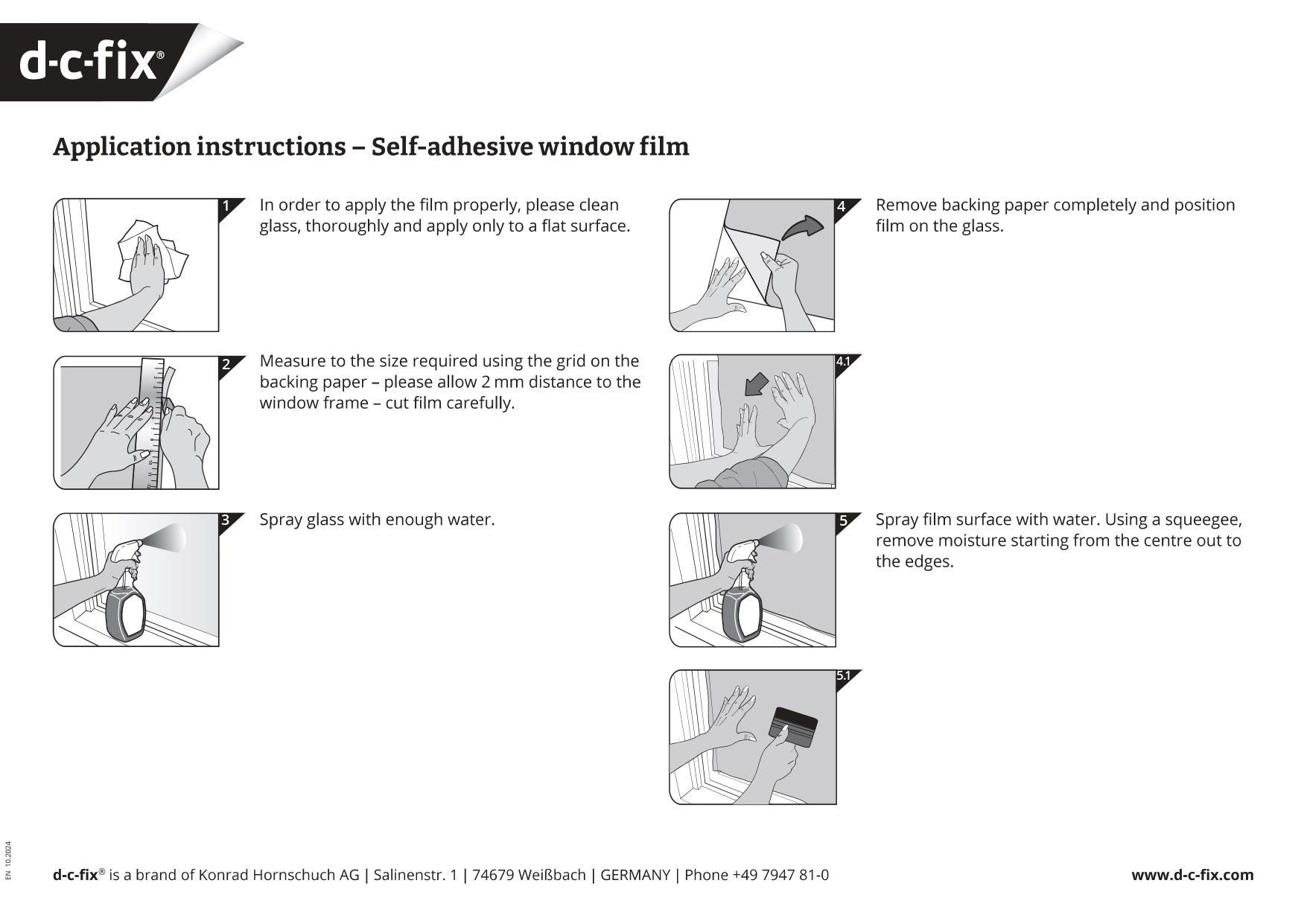 d-c-fix®

Application instructions – Self-adhesive window film

1 In order to apply the film properly, please clean glass, thoroughly and apply only to a flat surface.

2 Measure to the size required using the grid on the backing paper – please allow 2 mm distance to the window frame – cut film carefully.

3 Spray glass with enough water.

4 Remove backing paper completely and position film on the glass.

4.1

5 Spray film surface with water. Using a squeegee, remove moisture starting from the centre out to the edges.

5.1

EN 10.2024

d-c-fix® is a brand of Konrad Hornschuch AG | Salinenstr. 1 | 74679 Weißbach | GERMANY | Phone +49 7947 81-0

www.d-c-fix.com