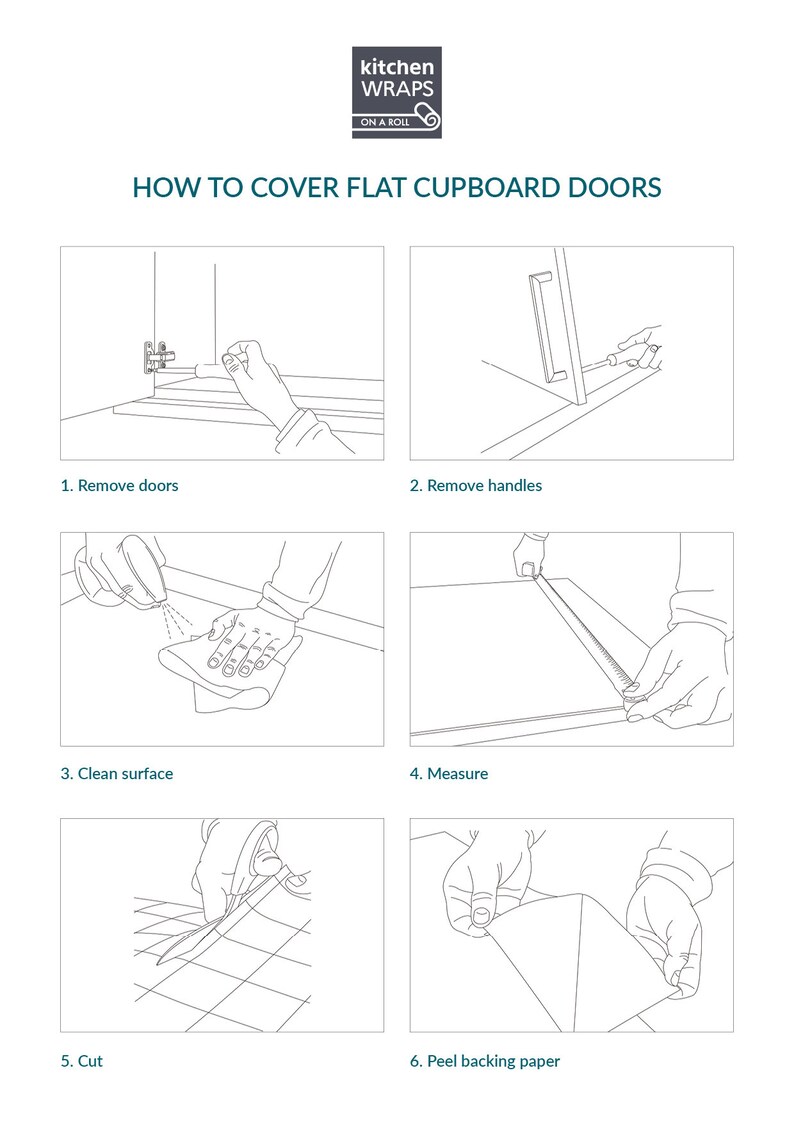 kitchen WRAPS ON A ROLL

HOW TO COVER FLAT CUPBOARD DOORS

1. Remove doors

2. Remove handles

3. Clean surface

4. Measure

5. Cut

6. Peel backing paper