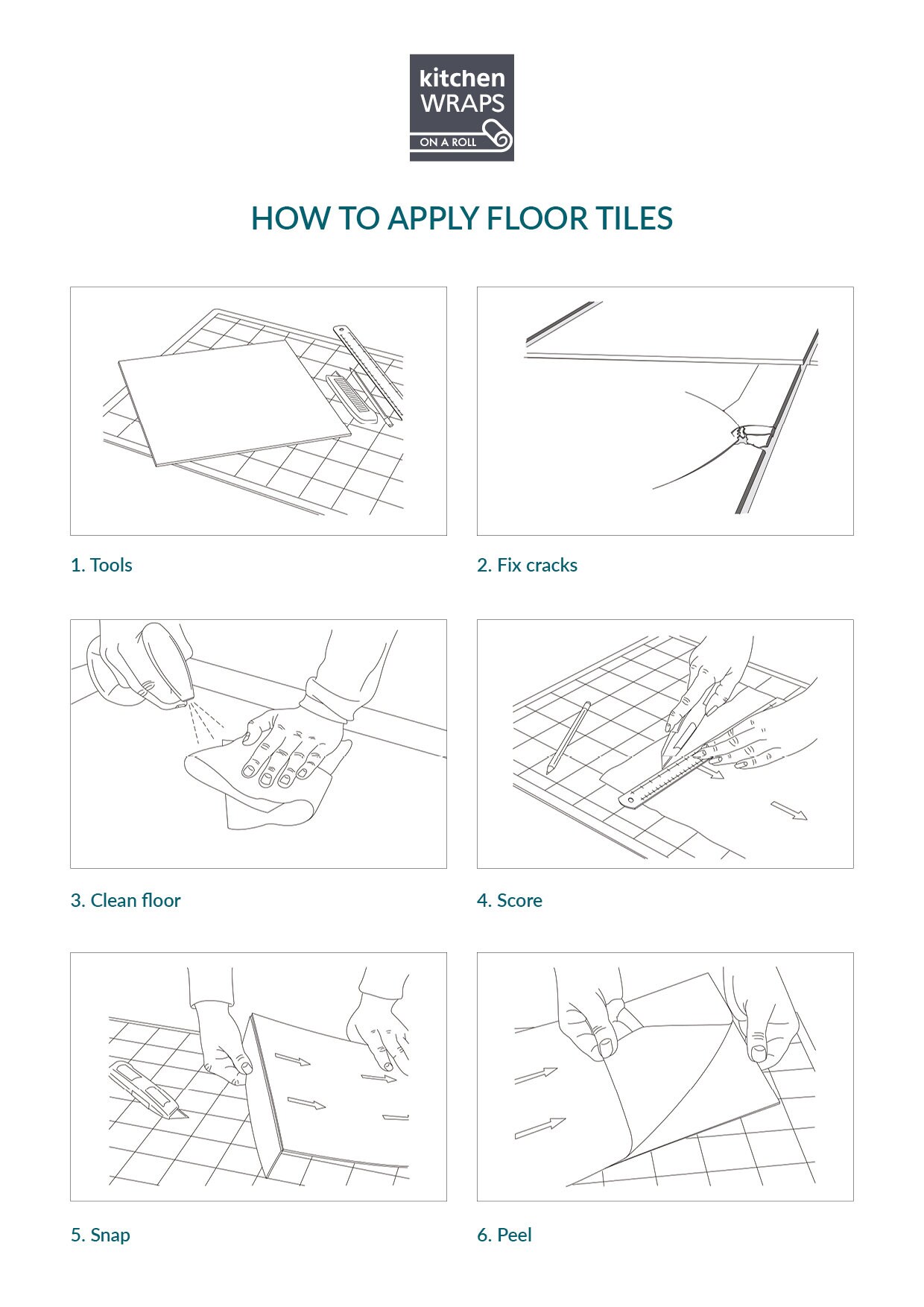 kitchen WRAPS ON A ROLL

HOW TO APPLY FLOOR TILES

1. Tools

2. Fix cracks

3. Clean floor

4. Score

5. Snap

6. Peel