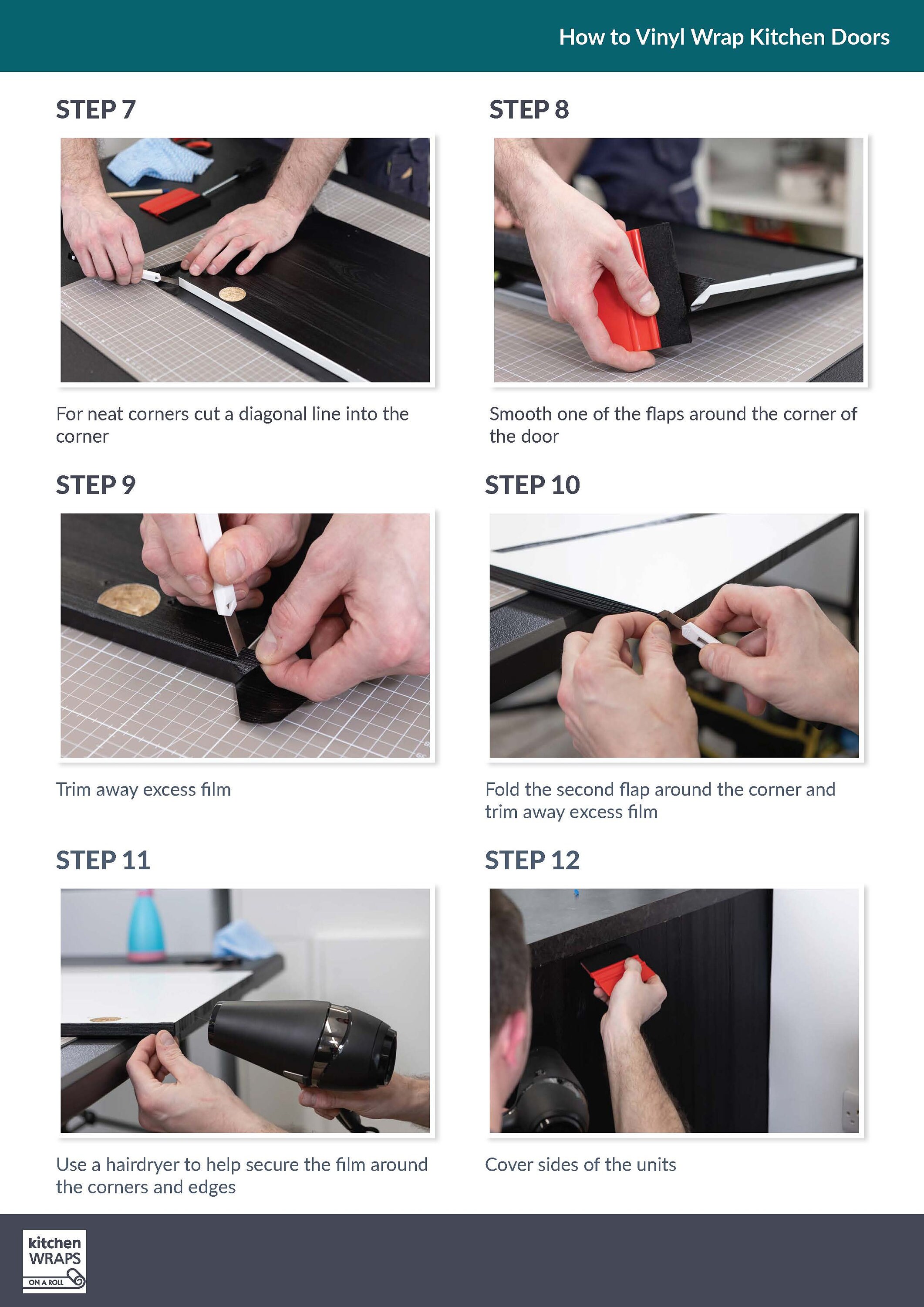 How to Vinyl Wrap Kitchen Doors

STEP 7

For neat corners cut a diagonal line into the corner

STEP 8

Smooth one of the flaps around the corner of the door

STEP 9

Trim away excess film

STEP 10

Fold the second flap around the corner and trim away excess film

STEP 11

Use a hairdryer to help secure the film around the corners and edges

STEP 12

Cover sides of the units

kitchen WRAPS ON A ROLL