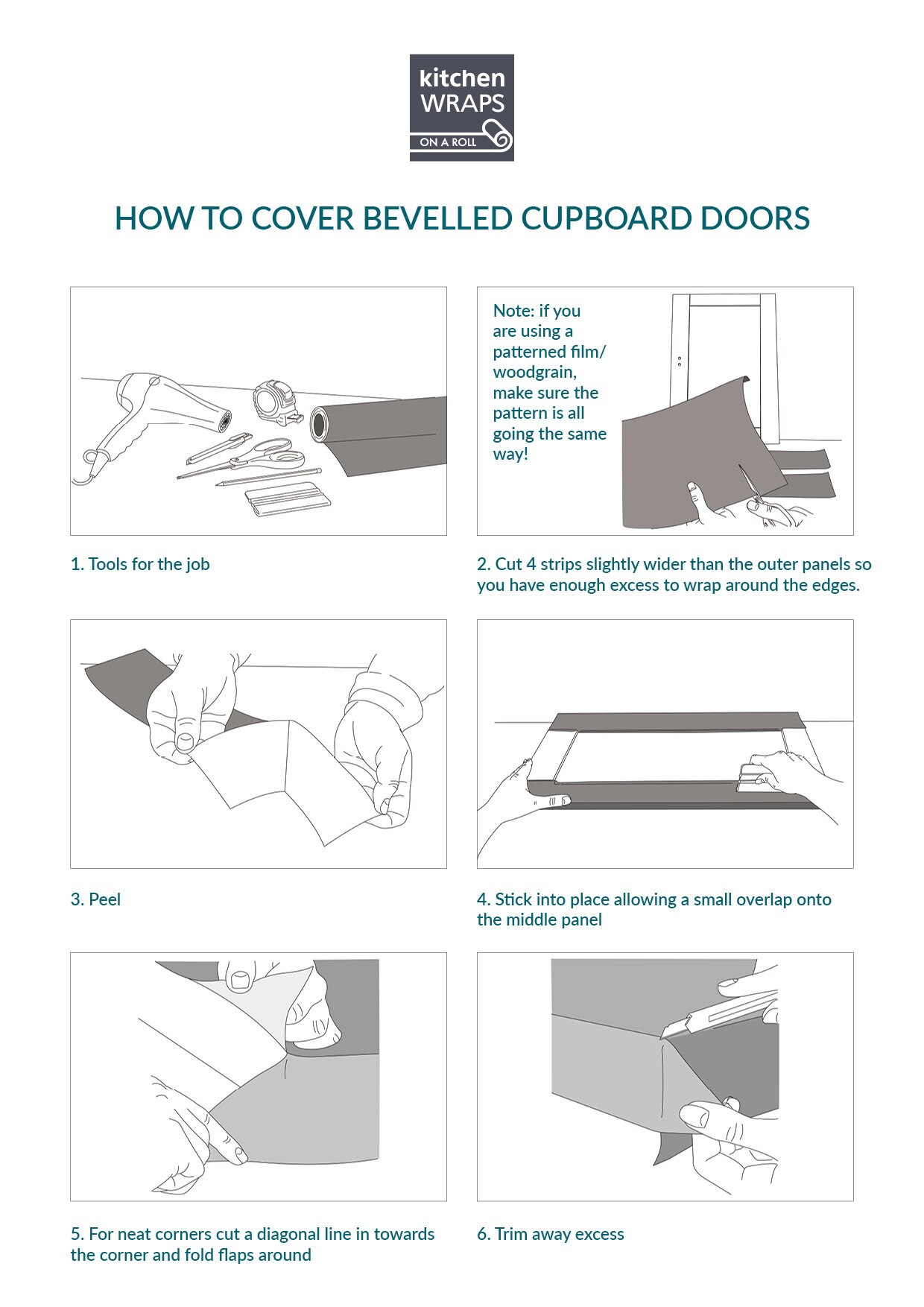 kitchen WRAPS ON A ROLL

HOW TO COVER BEVELLED CUPBOARD DOORS

1. Tools for the job

Note: if you are using a patterned film/ woodgrain, make sure the pattern is all going the same way!

2. Cut 4 strips slightly wider than the outer panels so you have enough excess to wrap around the edges.

3. Peel

4. Stick into place allowing a small overlap onto the middle panel

5. For neat corners cut a diagonal line in towards the corner and fold flaps around

6. Trim away excess