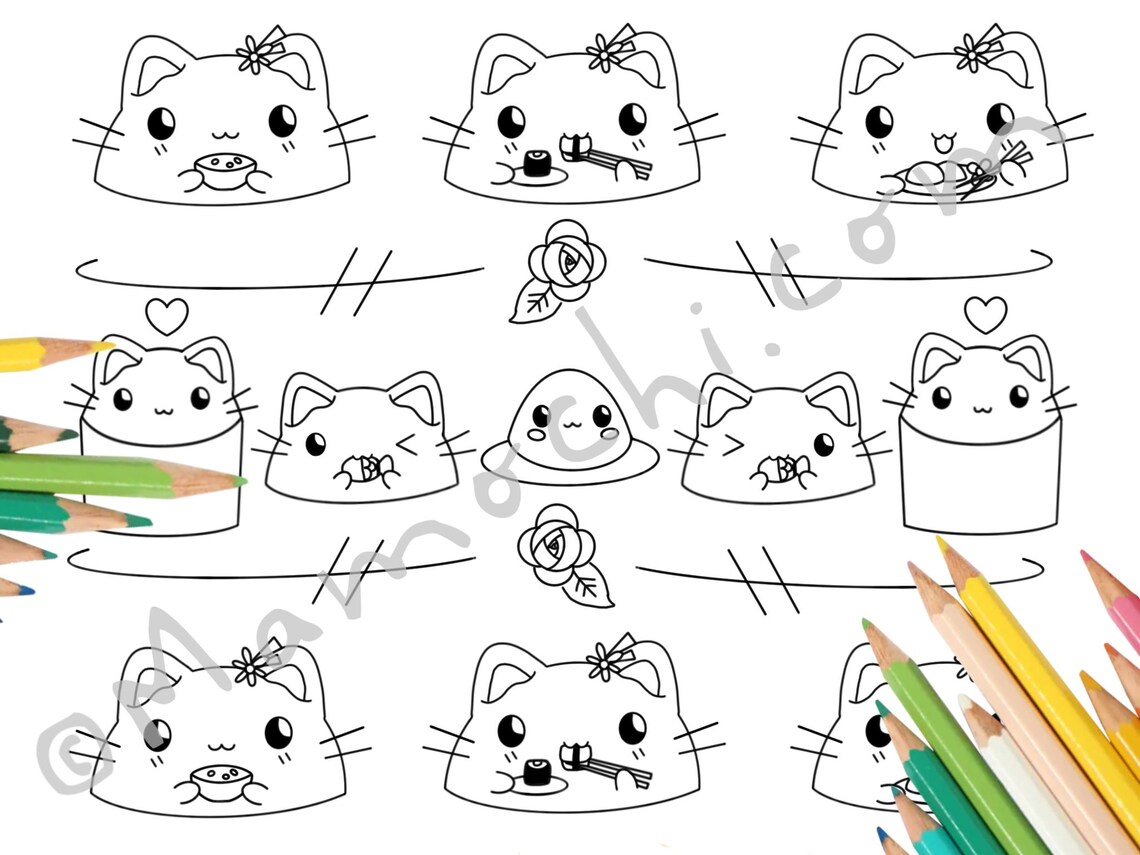 ©Mamochi.com