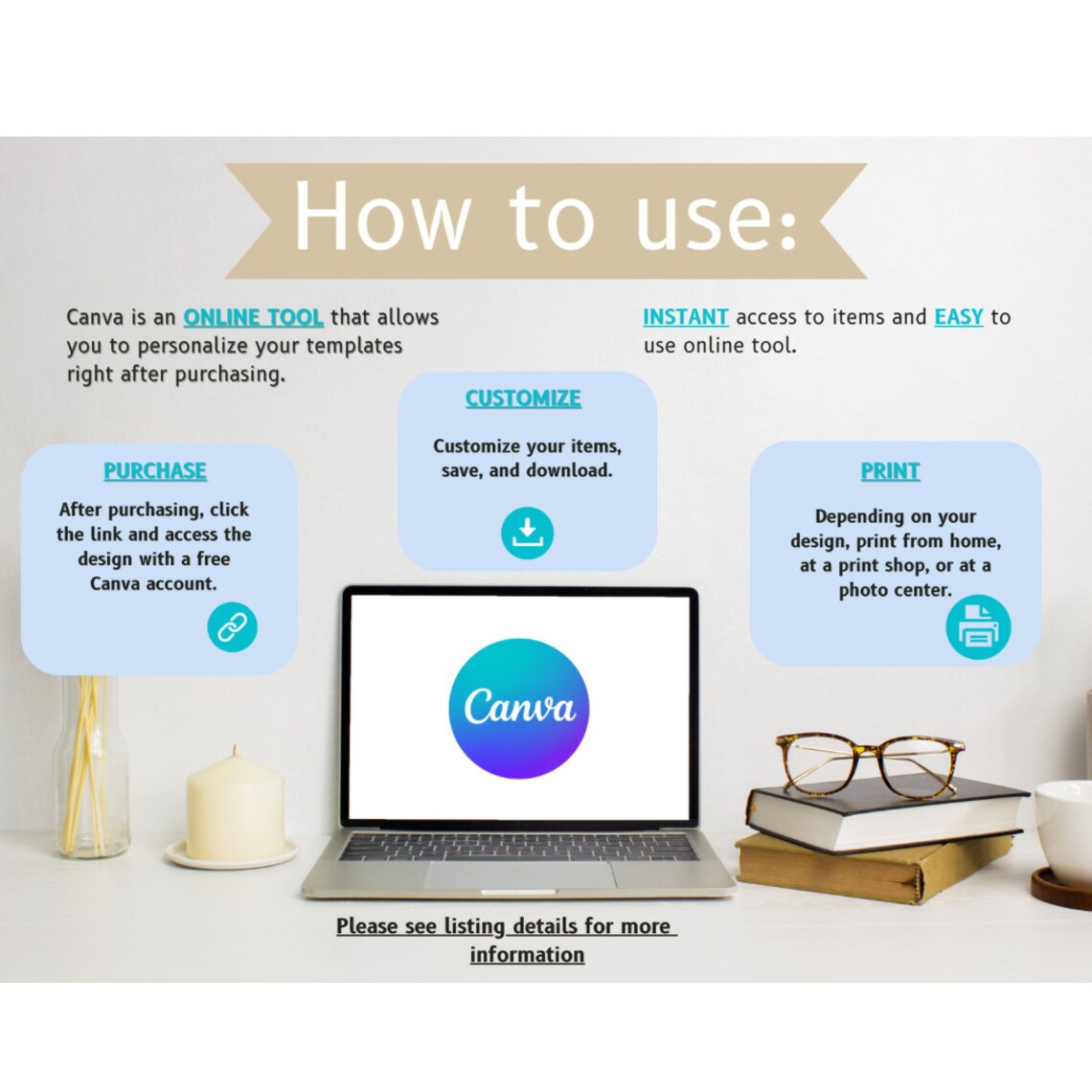 How to use:

Canva is an ONLINE TOOL that allows you to personalize your templates right after purchasing.

INSTANT access to items and EASY to use online tool.

PURCHASE

After purchasing, click the link and access the design with a free Canva account.

CUSTOMIZE

Customize your items, save, and download.

PRINT

Depending on your design, print from home, at a print shop, or at a photo center.

Canva

Please see listing details for more information