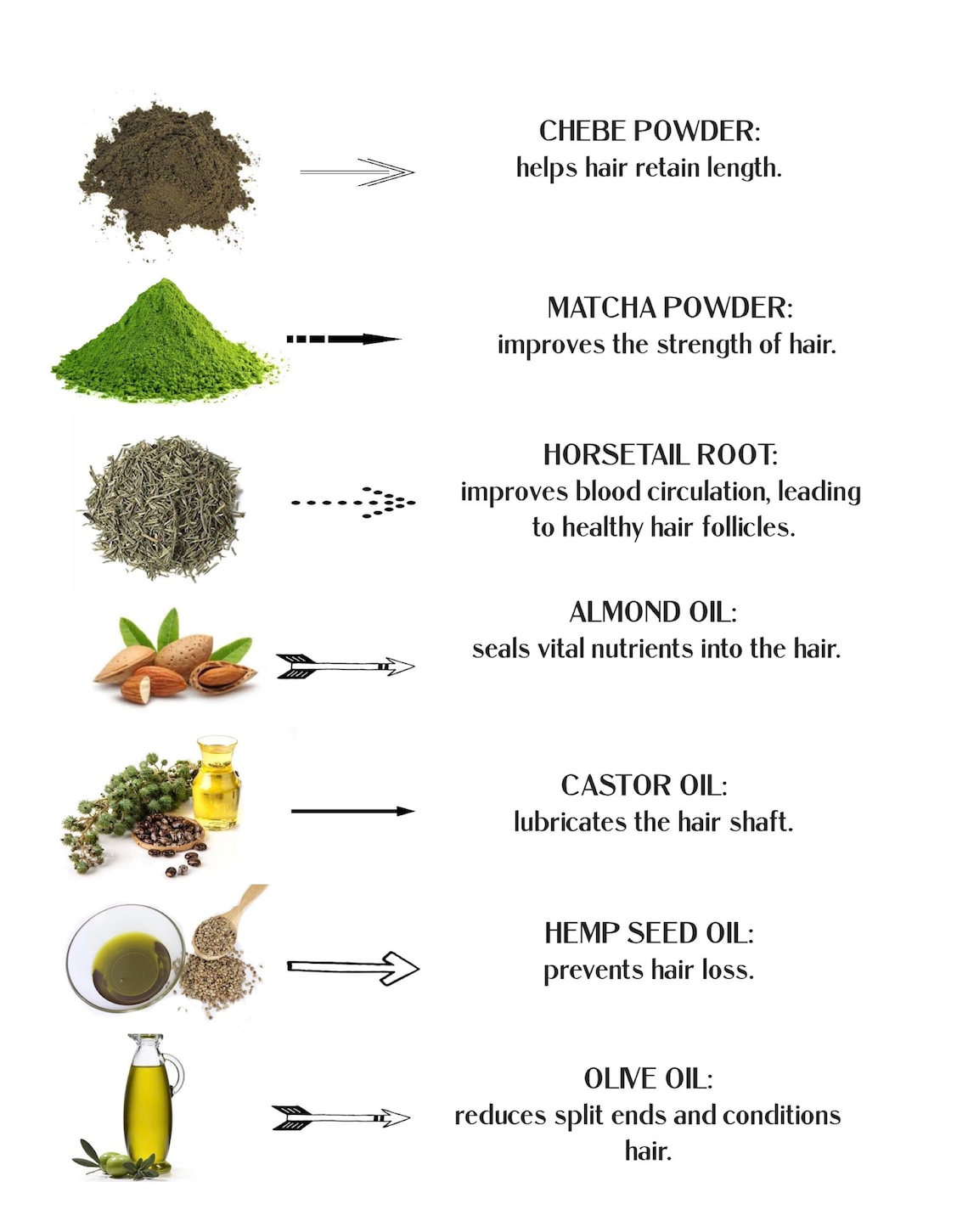 CHEBE POWDER:
helps hair retain length.

MATCHA POWDER:
improves the strength of hair.

HORSETAIL ROOT:
improves blood circulation, leading to healthy hair follicles.

ALMOND OIL:
seals vital nutrients into the hair.

CASTOR OIL:
lubricates the hair shaft.

HEMP SEED OIL:
prevents hair loss.

OLIVE OIL:
reduces split ends and conditions hair.