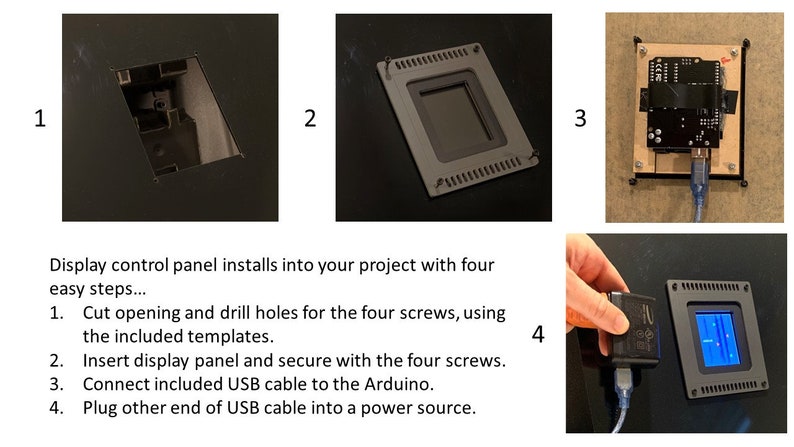 1

2

3

Display control panel installs into your project with four easy steps…

1. Cut opening and drill holes for the four screws, using the included templates.
2. Insert display panel and secure with the four screws.
3. Connect included USB cable to the Arduino.
4. Plug other end of USB cable into a power source.

4