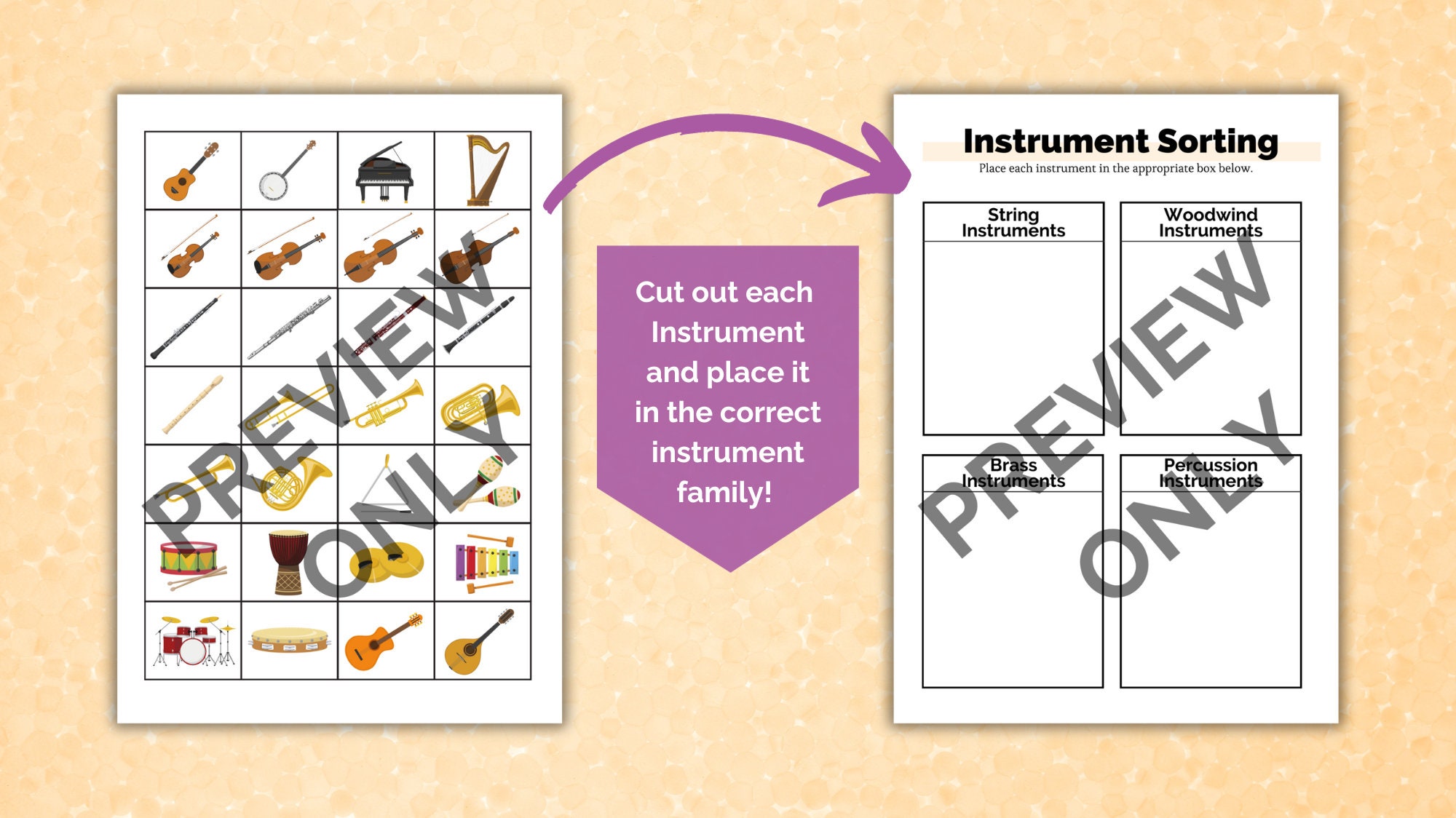 PREVIEW ONLY

Cut out each Instrument and place it in the correct instrument family!

Instrument Sorting
Place each instrument in the appropriate box below.

String Instruments

Woodwind Instruments

Brass Instruments

Percussion Instruments

PREVIEW ONLY