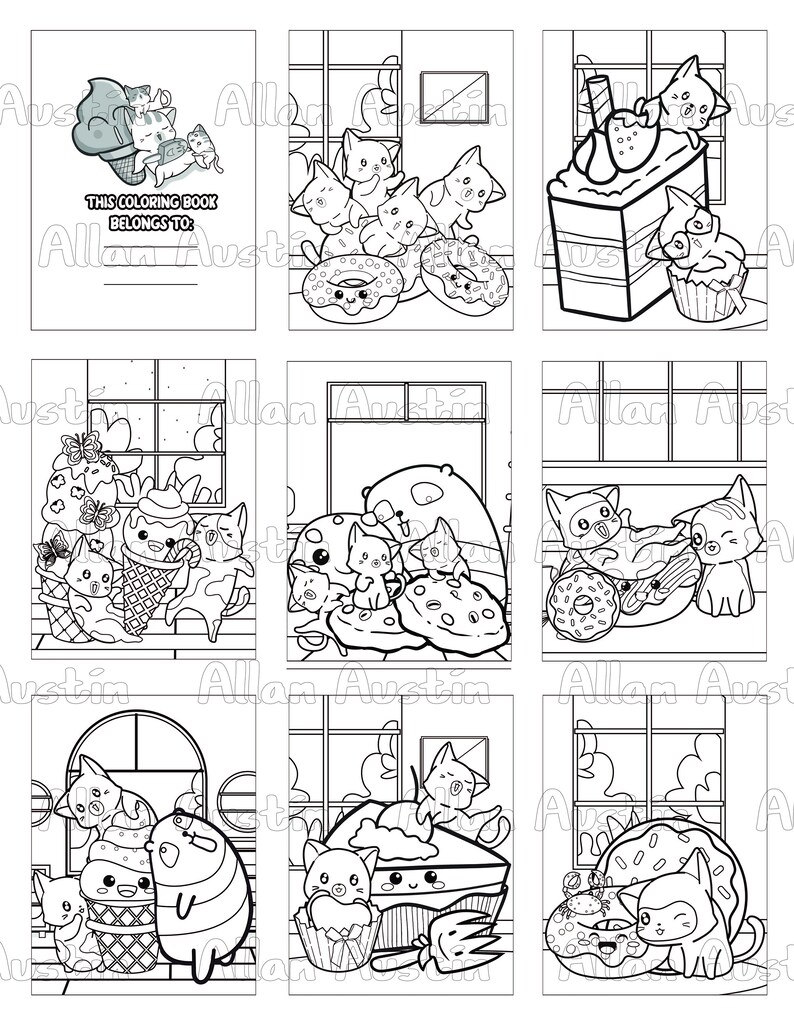 THIS COLORING BOOK BELONGS TO:

Allan Austin