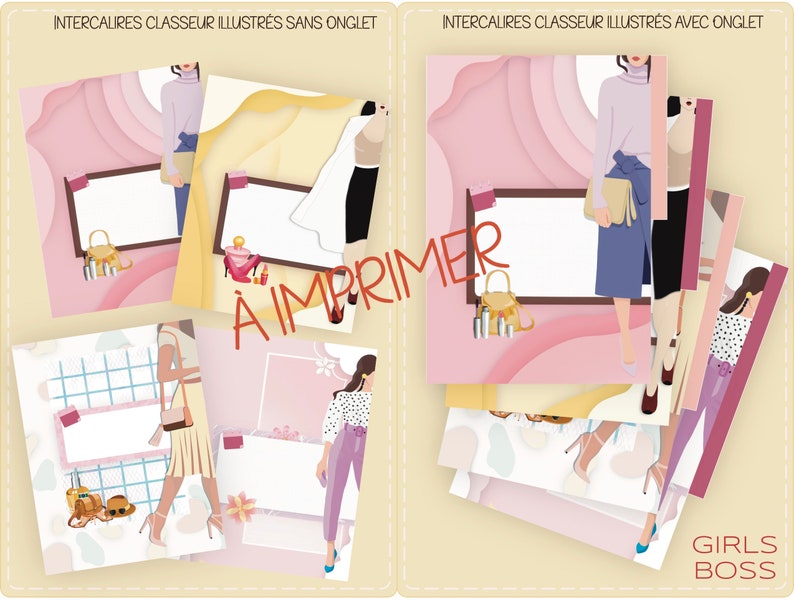 INTERCALIRES CLASSEUR ILLUSTRÉS SANS ONGLET

INTERCALIRES CLASSEUR ILLUSTRÉS AVEC ONGLET

À IMPRIMER

GIRLS BOSS