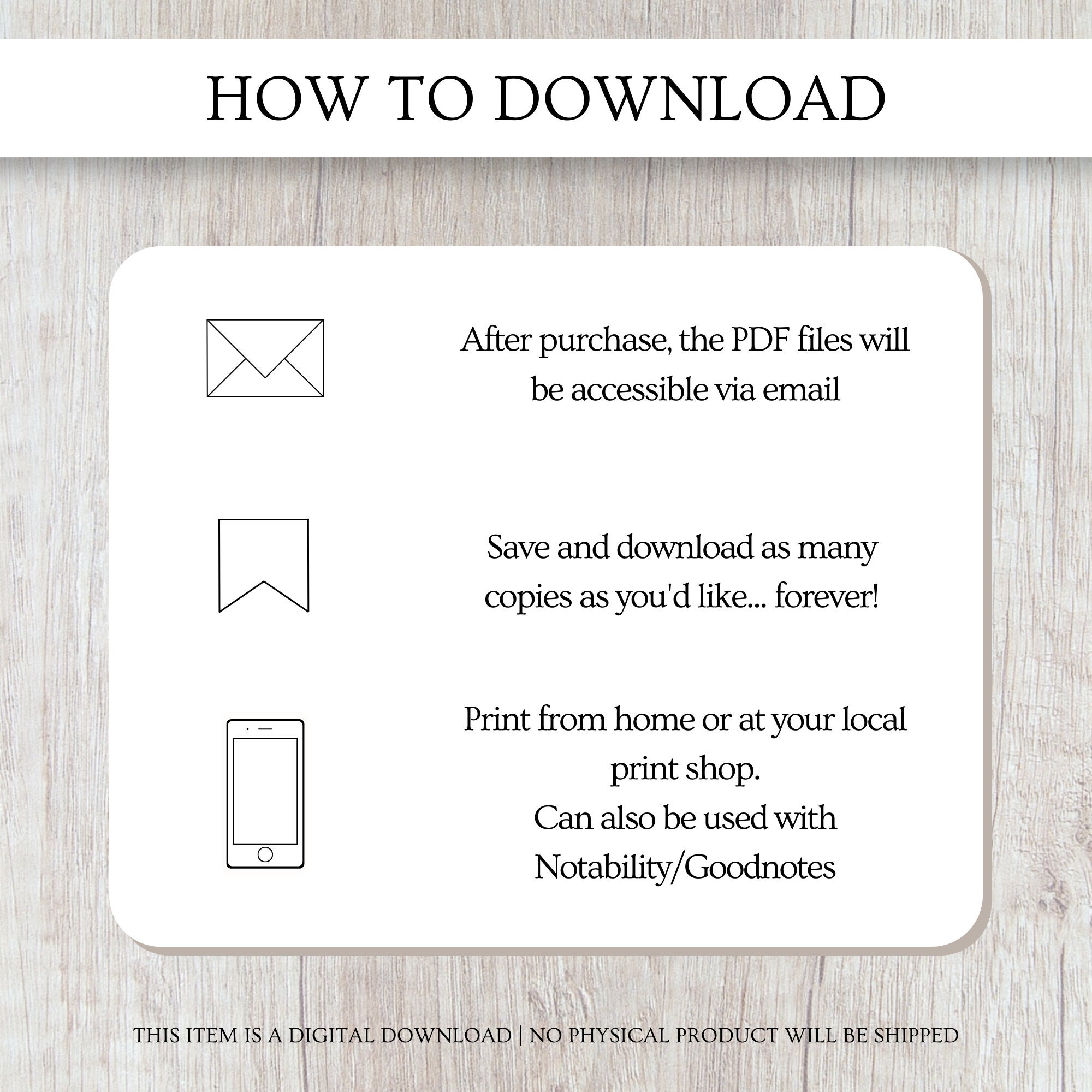 HOW TO DOWNLOAD

After purchase, the PDF files will be accessible via email

Save and download as many copies as you'd like... forever!

Print from home or at your local print shop.
Can also be used with Notability/Goodnotes

THIS ITEM IS A DIGITAL DOWNLOAD | NO PHYSICAL PRODUCT WILL BE SHIPPED