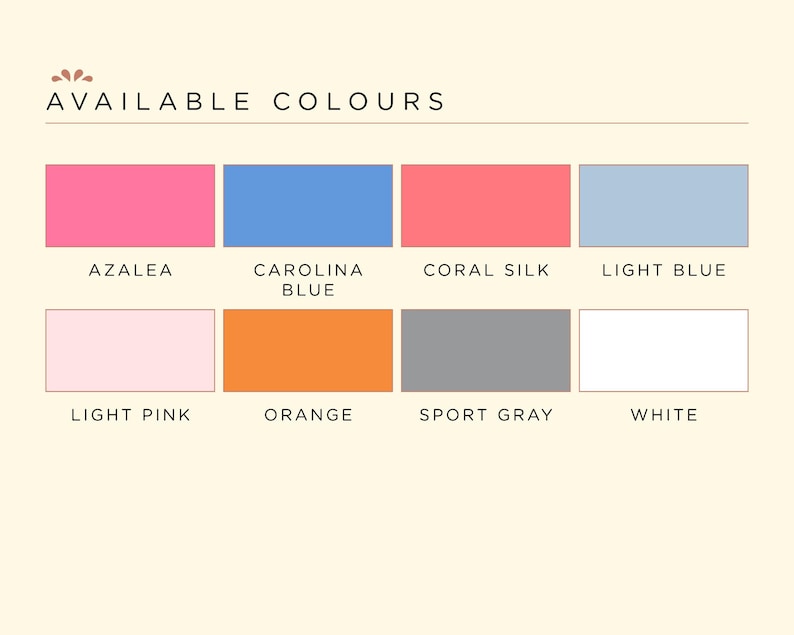 AVAILABLE COLOURS

AZALEA

CAROLINA BLUE

CORAL SILK

LIGHT BLUE

LIGHT PINK

ORANGE

SPORT GRAY

WHITE