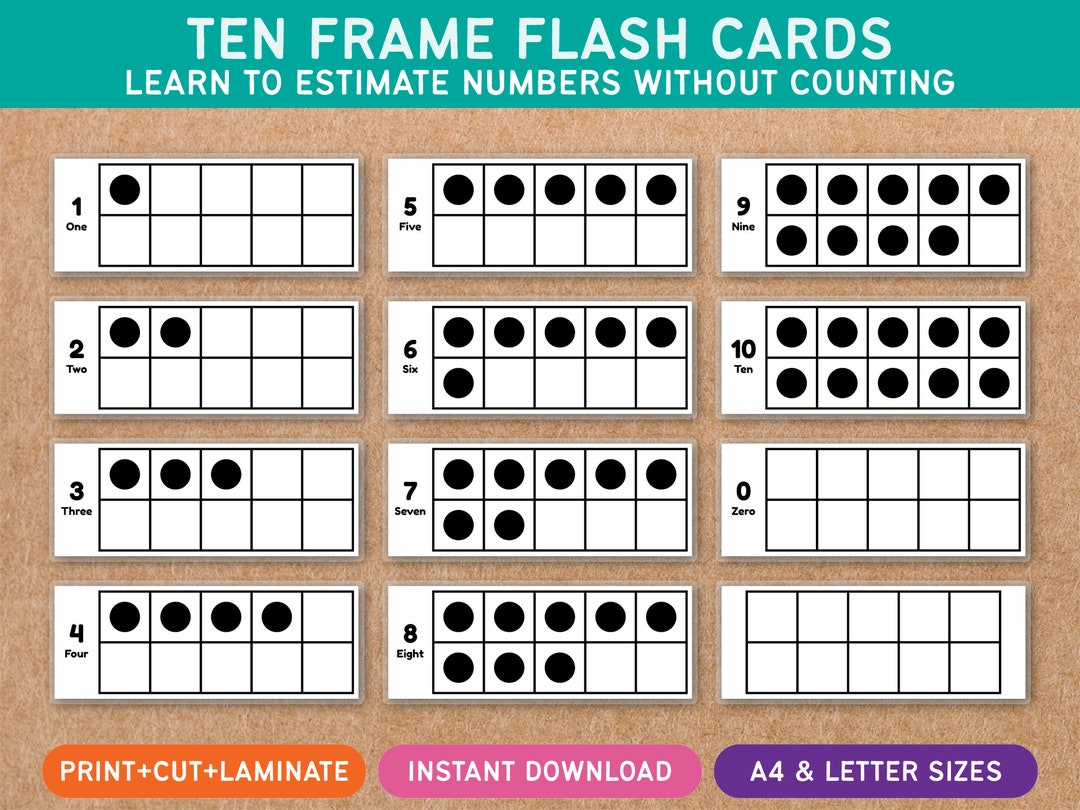 TEN FRAME FLASH CARDS
LEARN TO ESTIMATE NUMBERS WITHOUT COUNTING

1
One

2
Two

3
Three

4
Four

5
Five

6
Six

7
Seven

8
Eight

9
Nine

10
Ten

0
Zero

PRINT+CUT+LAMINATE

INSTANT DOWNLOAD

A4 & LETTER SIZES