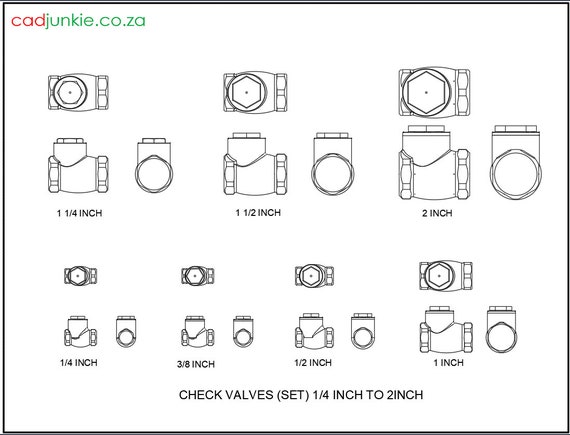 cadjunkie.co.za

1 1/4 INCH

1 1/2 INCH

2 INCH

1/4 INCH

3/8 INCH

1/2 INCH

1 INCH

CHECK VALVES (SET) 1/4 INCH TO 2INCH