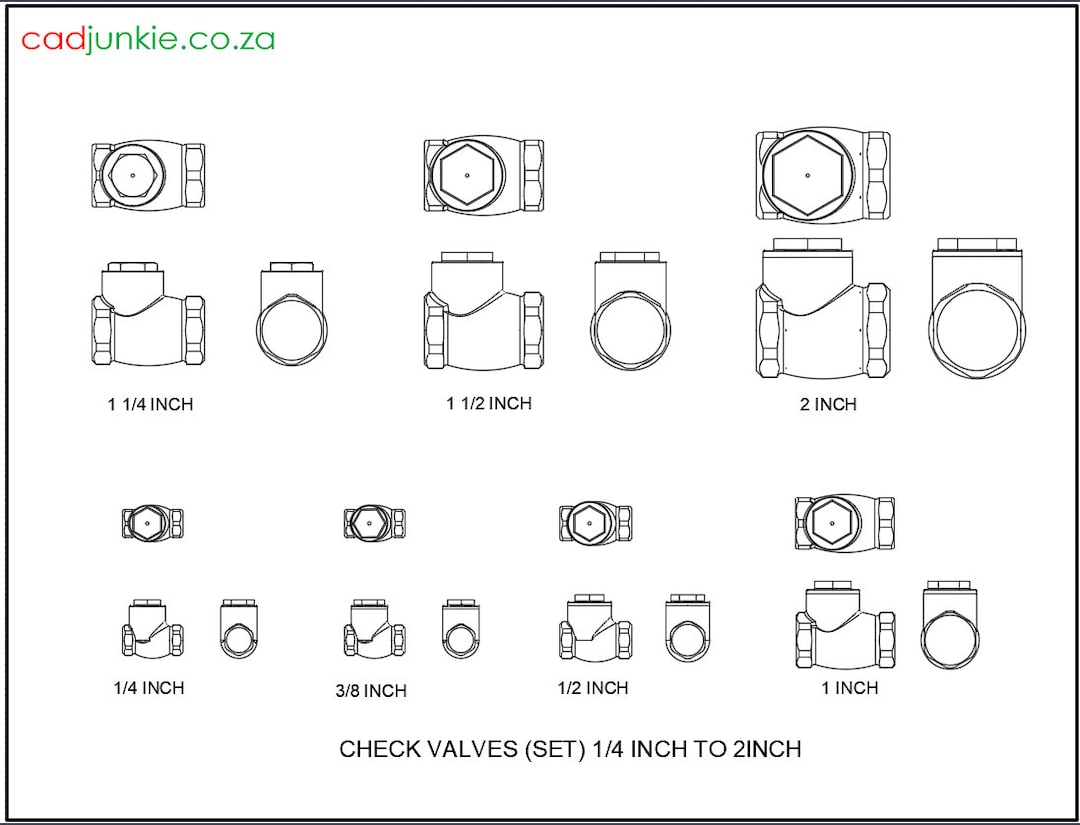 cadjunkie.co.za

1 1/4 INCH

1 1/2 INCH

2 INCH

1/4 INCH

3/8 INCH

1/2 INCH

1 INCH

CHECK VALVES (SET) 1/4 INCH TO 2INCH