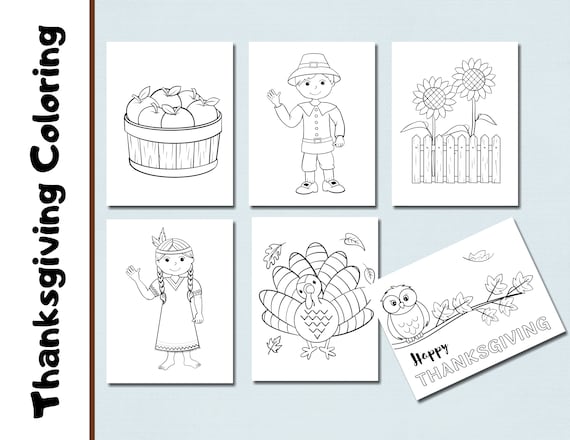 Thanksgiving Coloring

Happy
THANKSGIVING