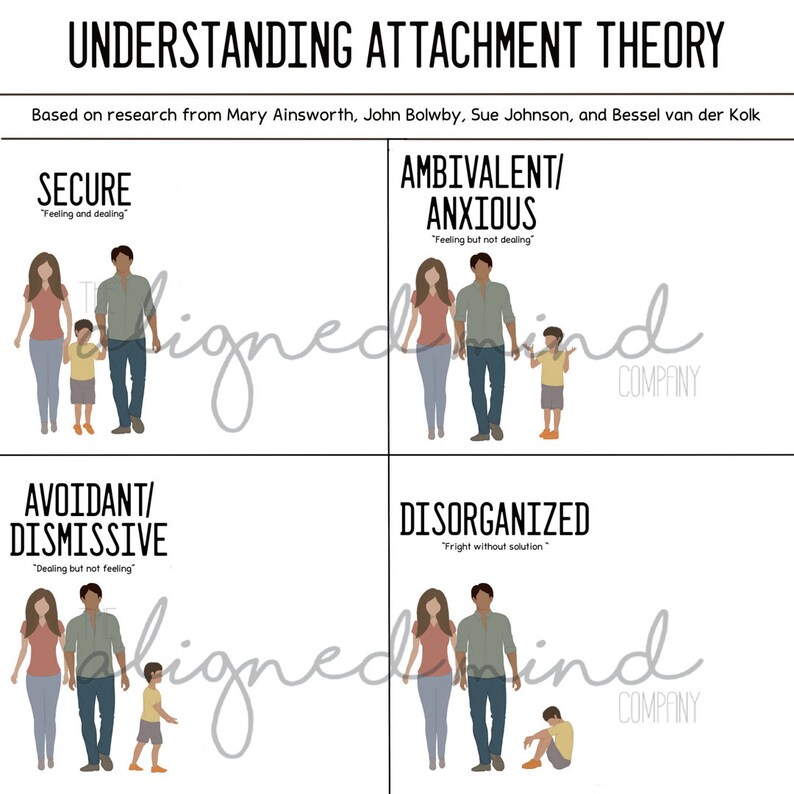 UNDERSTANDING ATTACHMENT THEORY

Based on research from Mary Ainsworth, John Bolwby, Sue Johnson, and Bessel van der Kolk

SECURE
"Feeling and dealing"

THE aligned mind COMPANY

AMBIVALENT/ ANXIOUS
"Feeling but not dealing"

AVOIDANT/ DISMISSIVE
"Dealing but not feeling"

THE aligned mind COMPANY

DISORGANIZED
"Fright without solution"