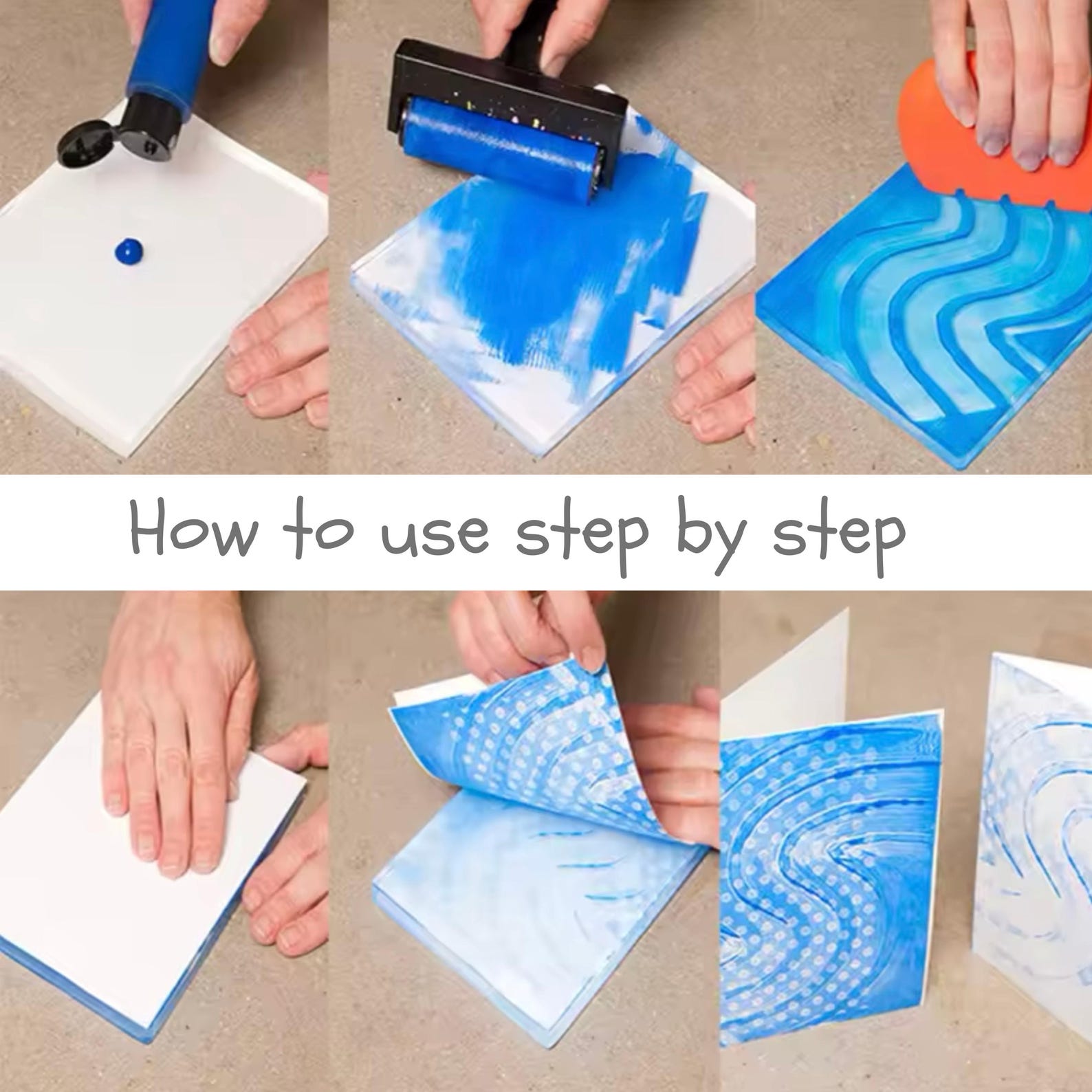 How to use step by step