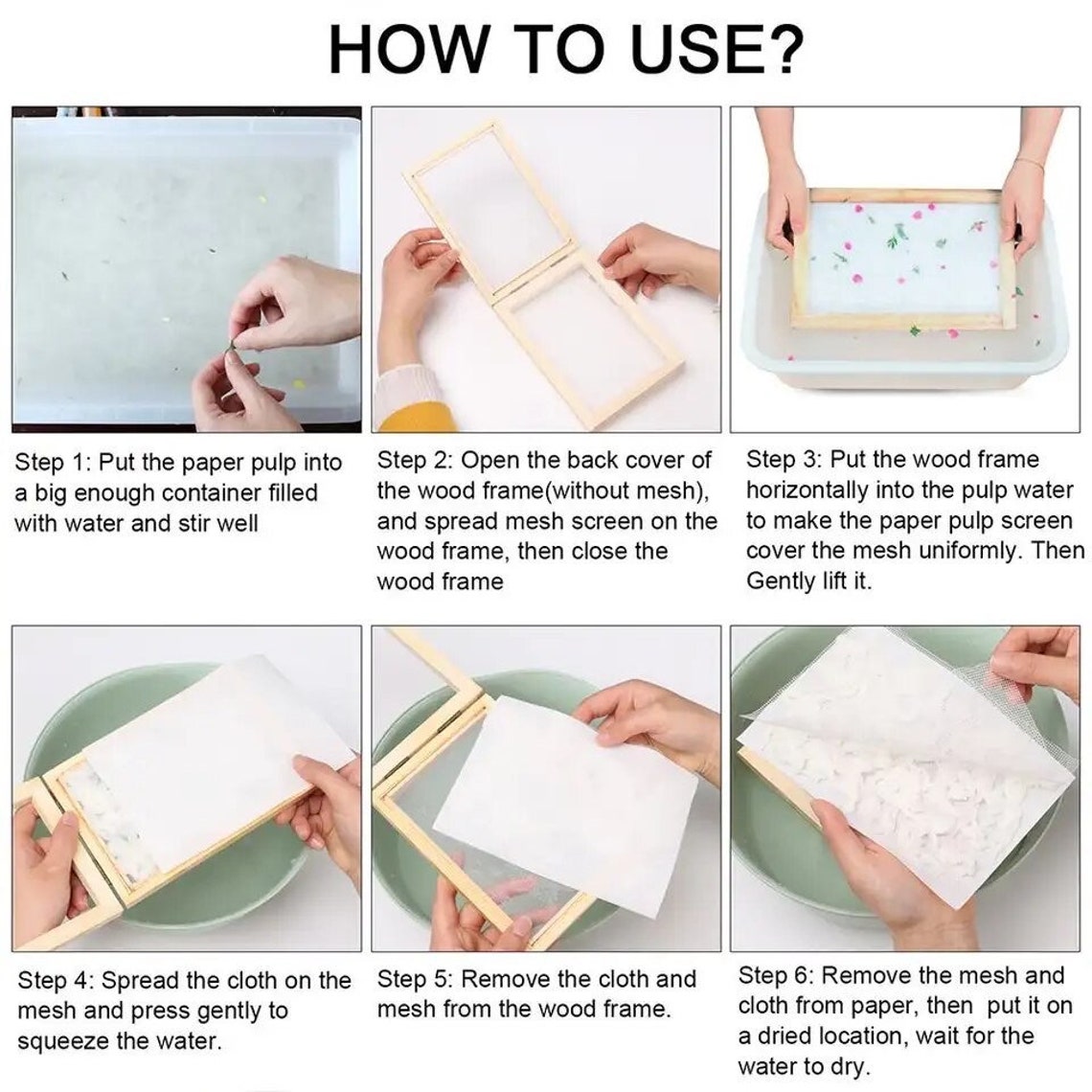 HOW TO USE?

Step 1: Put the paper pulp into a big enough container filled with water and stir well

Step 2: Open the back cover of the wood frame(without mesh), and spread mesh screen on the wood frame, then close the wood frame

Step 3: Put the wood frame horizontally into the pulp water to make the paper pulp screen cover the mesh uniformly. Then Gently lift it.

Step 4: Spread the cloth on the mesh and press gently to squeeze the water.

Step 5: Remove the cloth and mesh from the wood frame.

Step 6: Remove the mesh and cloth from paper, then put it on a dried location, wait for the water to dry.