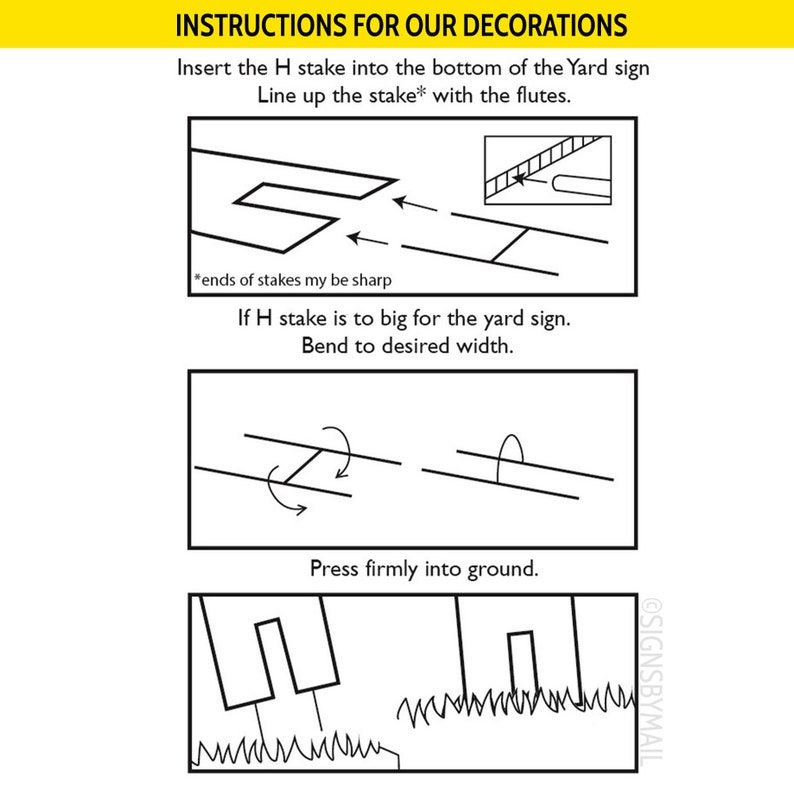 INSTRUCTIONS FOR OUR DECORATIONS

Insert the H stake into the bottom of the Yard sign
Line up the stake* with the flutes.

*ends of stakes my be sharp

If H stake is to big for the yard sign.
Bend to desired width.

Press firmly into ground.

©SIGNSBYMAIL