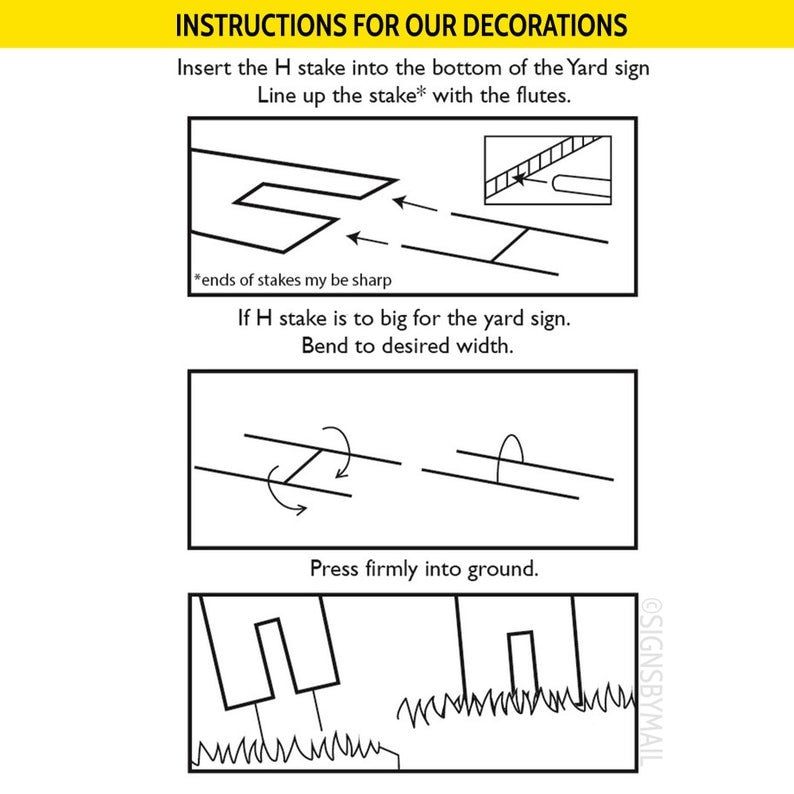 INSTRUCTIONS FOR OUR DECORATIONS

Insert the H stake into the bottom of the Yard sign
Line up the stake* with the flutes.

*ends of stakes my be sharp

If H stake is to big for the yard sign.
Bend to desired width.

Press firmly into ground.

©SIGNSBYMAIL