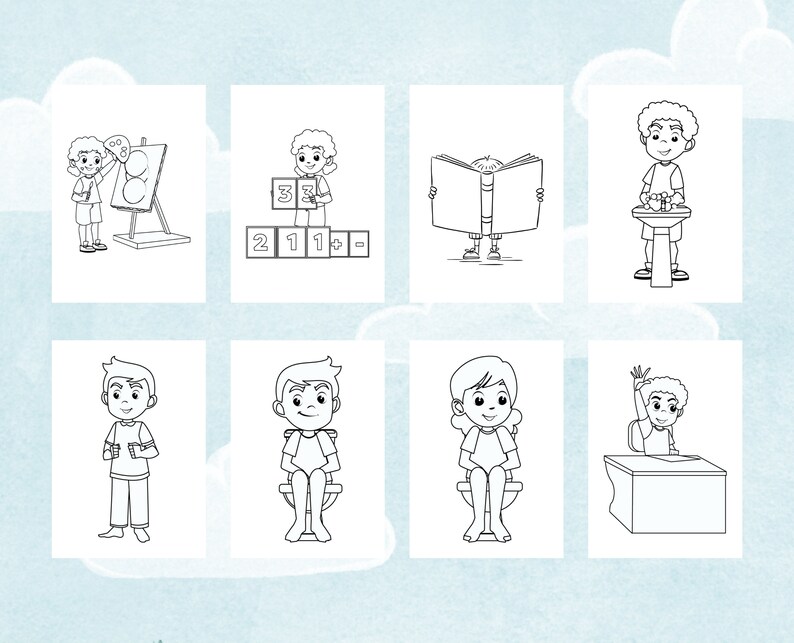 3 3
2 1 1 + -