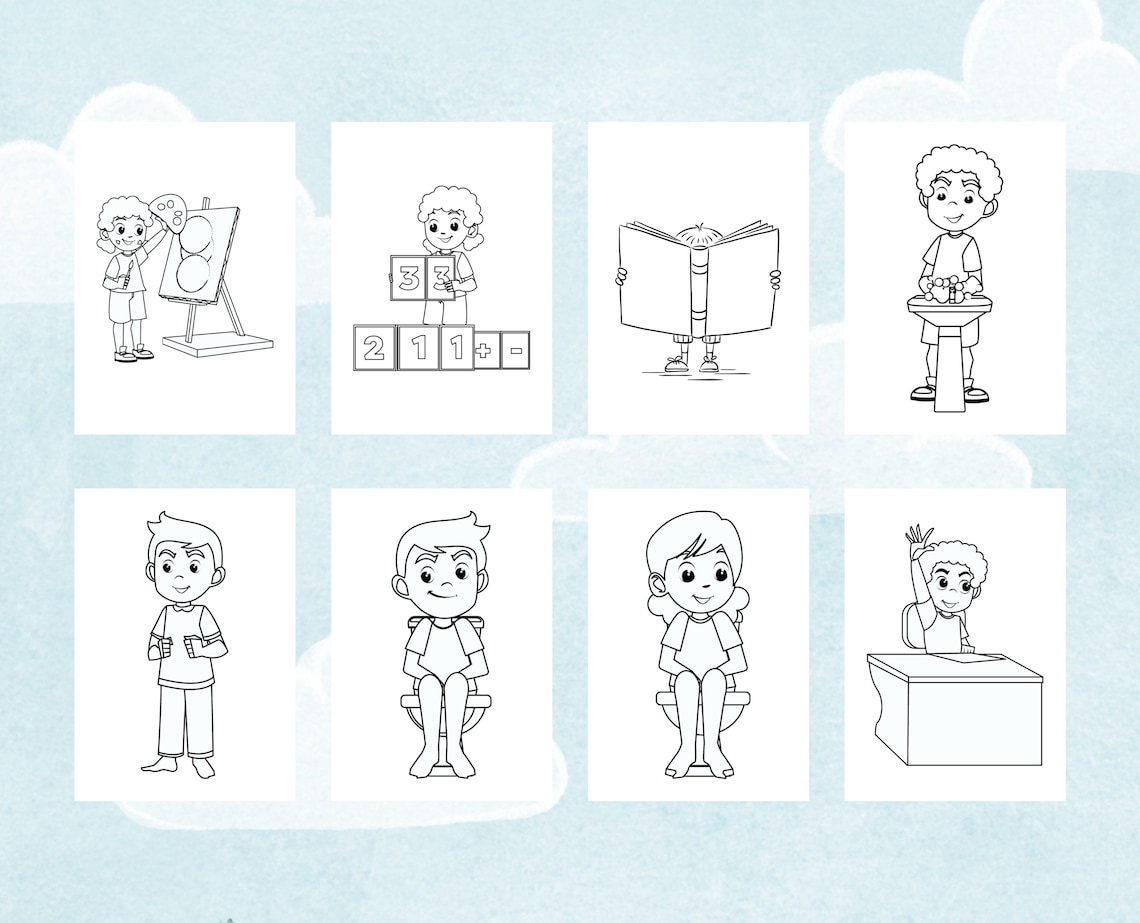 3 3
2 1 1 + -