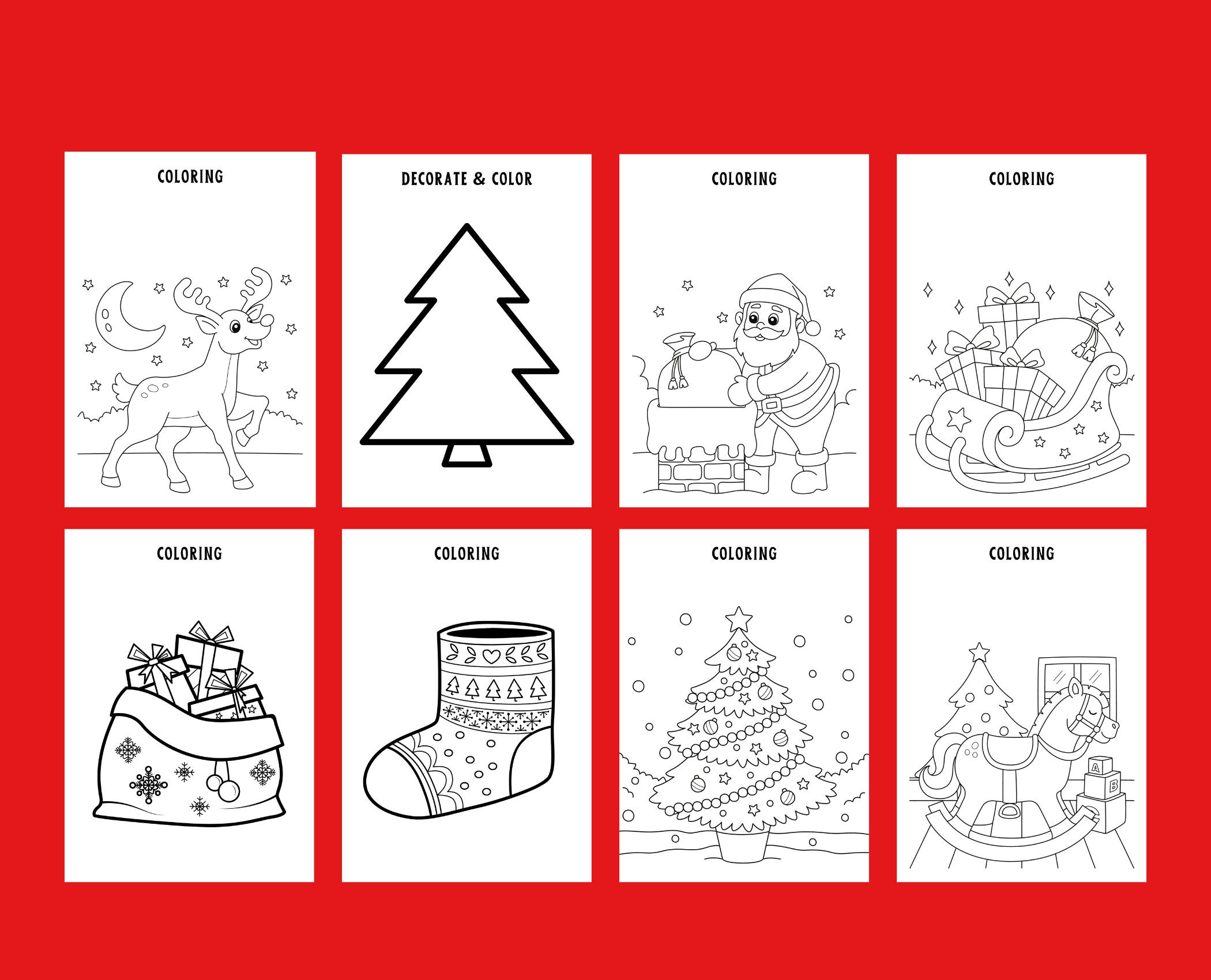 COLORING

DECORATE & COLOR

COLORING

COLORING

COLORING

COLORING

COLORING

COLORING

A

B