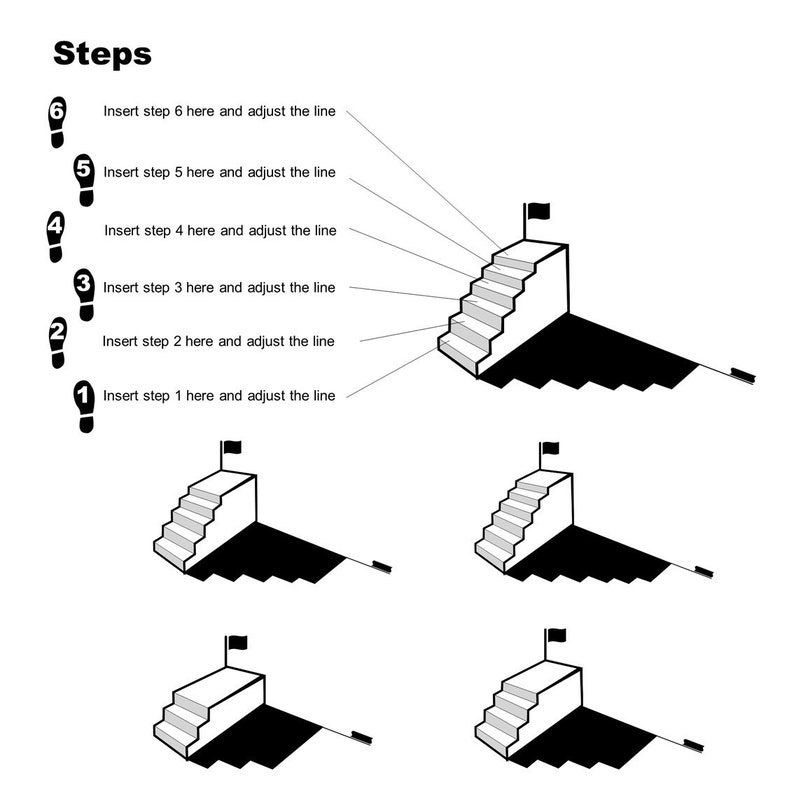 Steps

6 Insert step 6 here and adjust the line

5 Insert step 5 here and adjust the line

4 Insert step 4 here and adjust the line

3 Insert step 3 here and adjust the line

2 Insert step 2 here and adjust the line

1 Insert step 1 here and adjust the line