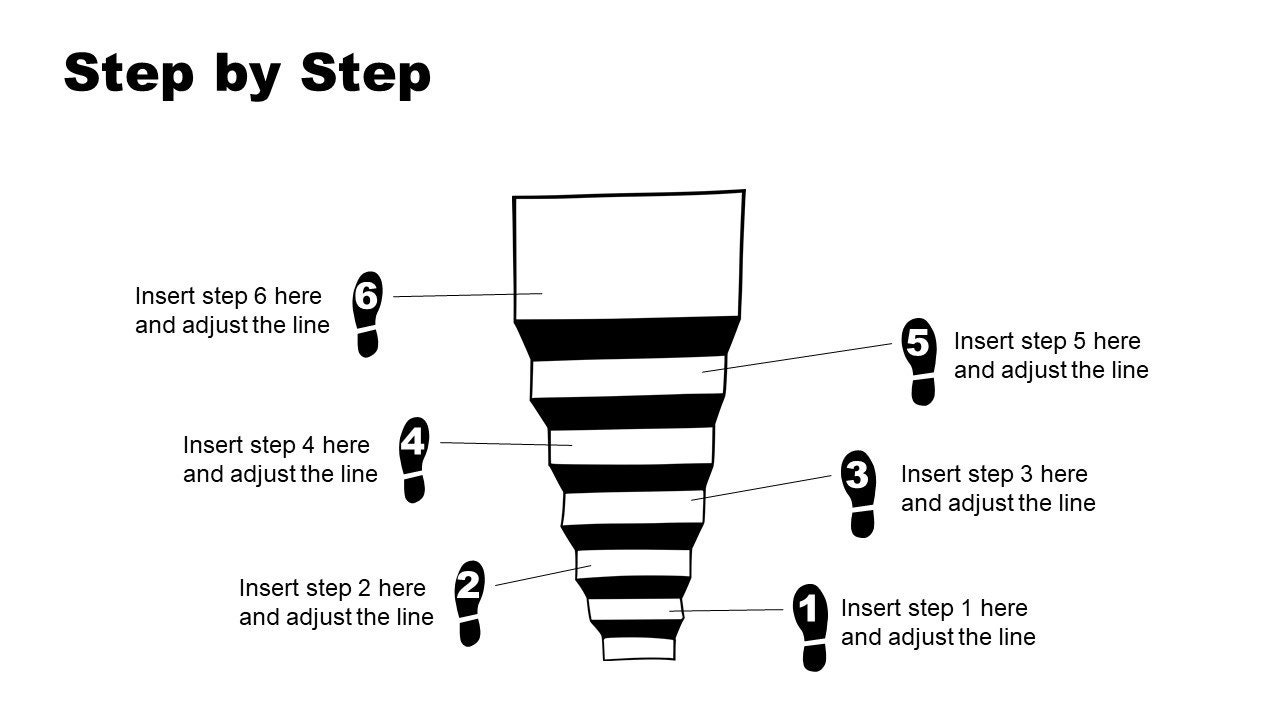 Step by Step

Insert step 6 here and adjust the line

6

5

Insert step 5 here and adjust the line

Insert step 4 here and adjust the line

4

3

Insert step 3 here and adjust the line

Insert step 2 here and adjust the line

2

1

Insert step 1 here and adjust the line