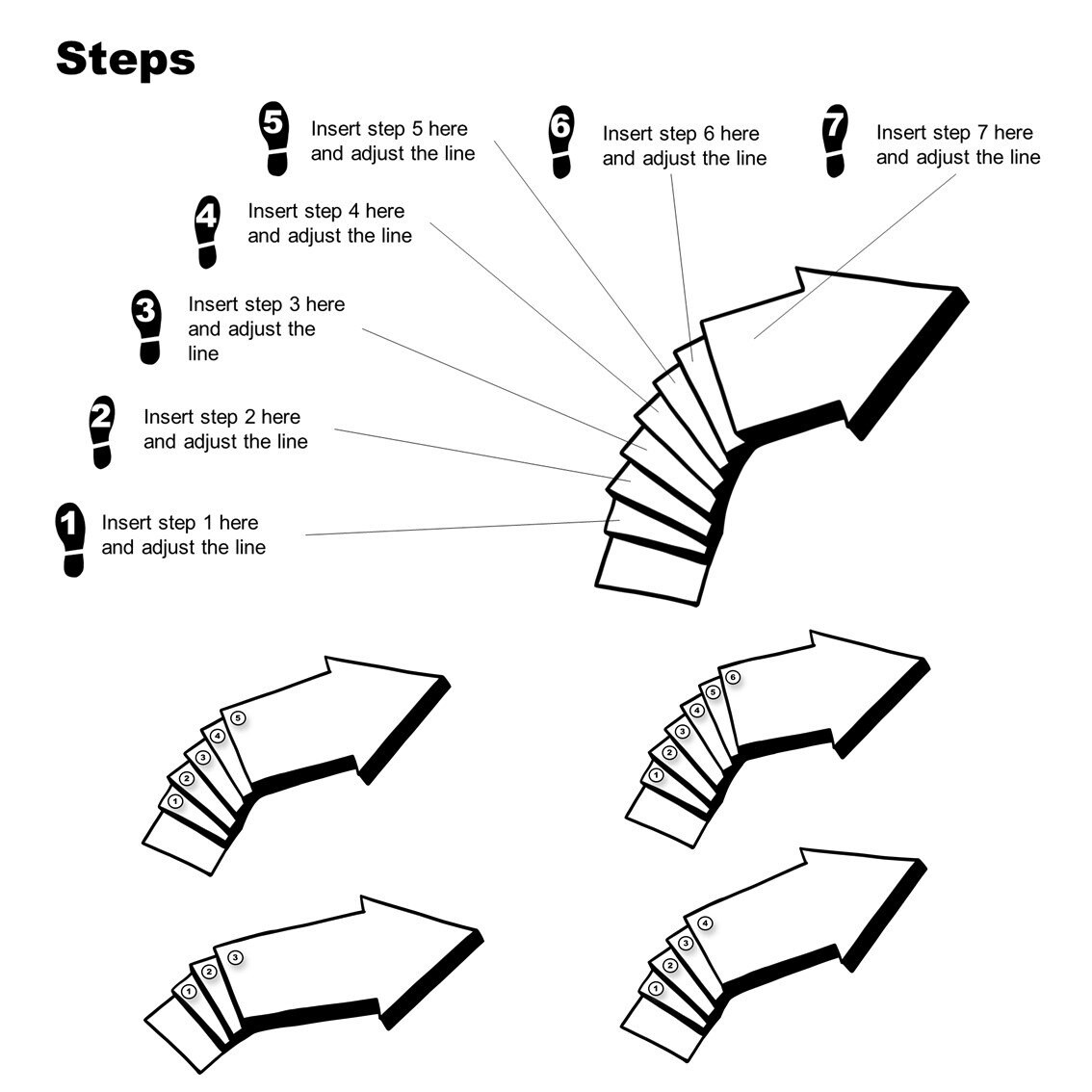 Steps

5 Insert step 5 here and adjust the line

6 Insert step 6 here and adjust the line

7 Insert step 7 here and adjust the line

4 Insert step 4 here and adjust the line

3 Insert step 3 here and adjust the line

2 Insert step 2 here and adjust the line

1 Insert step 1 here and adjust the line

1 2 3 4 5

1 2 3 4 5 6

1 2 3

1 2 3 4