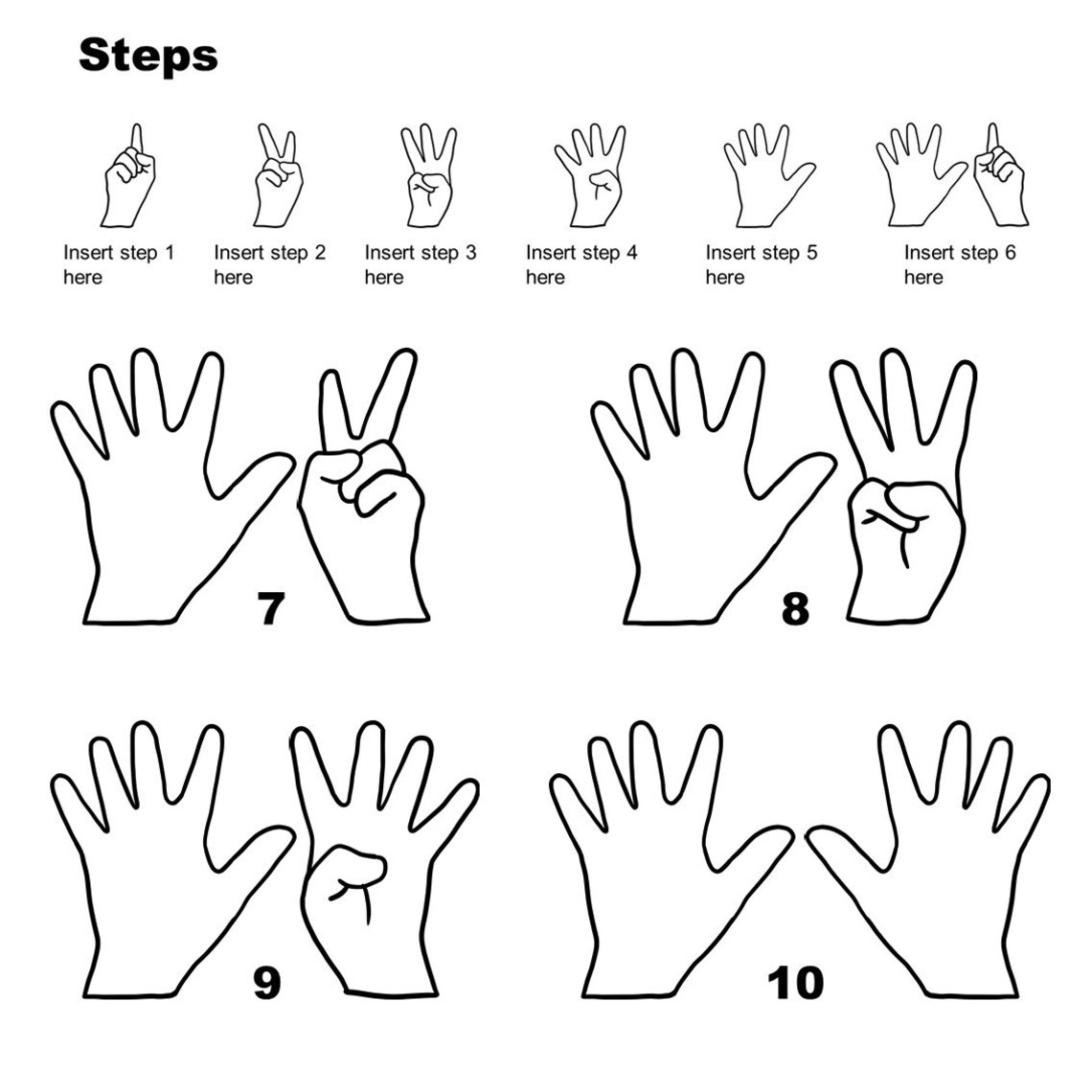 Steps

Insert step 1 here

Insert step 2 here

Insert step 3 here

Insert step 4 here

Insert step 5 here

Insert step 6 here

7

8

9

10