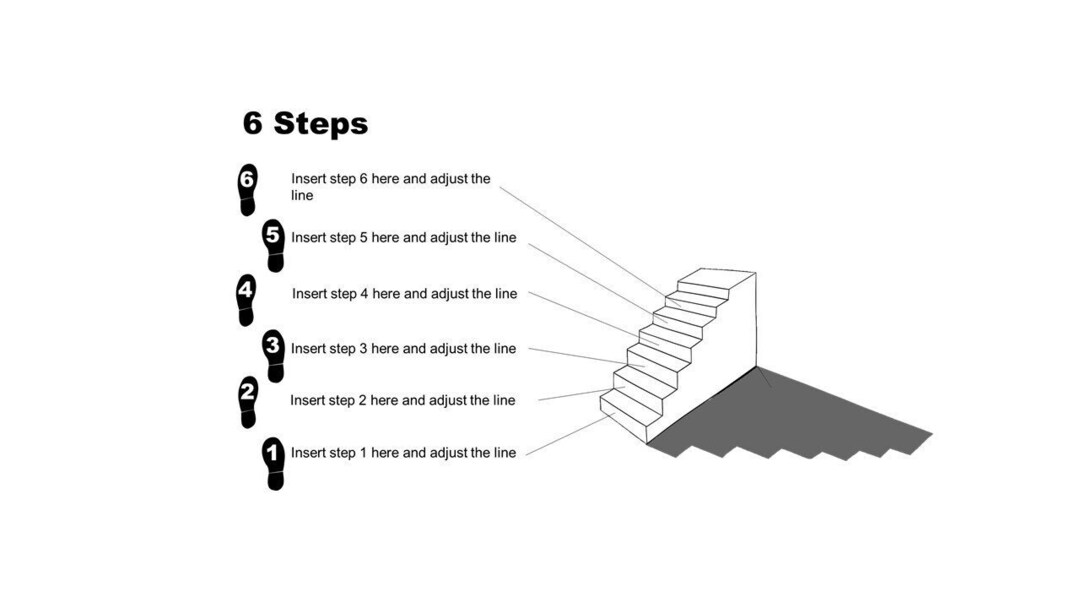 6 Steps

6 Insert step 6 here and adjust the line

5 Insert step 5 here and adjust the line

4 Insert step 4 here and adjust the line

3 Insert step 3 here and adjust the line

2 Insert step 2 here and adjust the line

1 Insert step 1 here and adjust the line