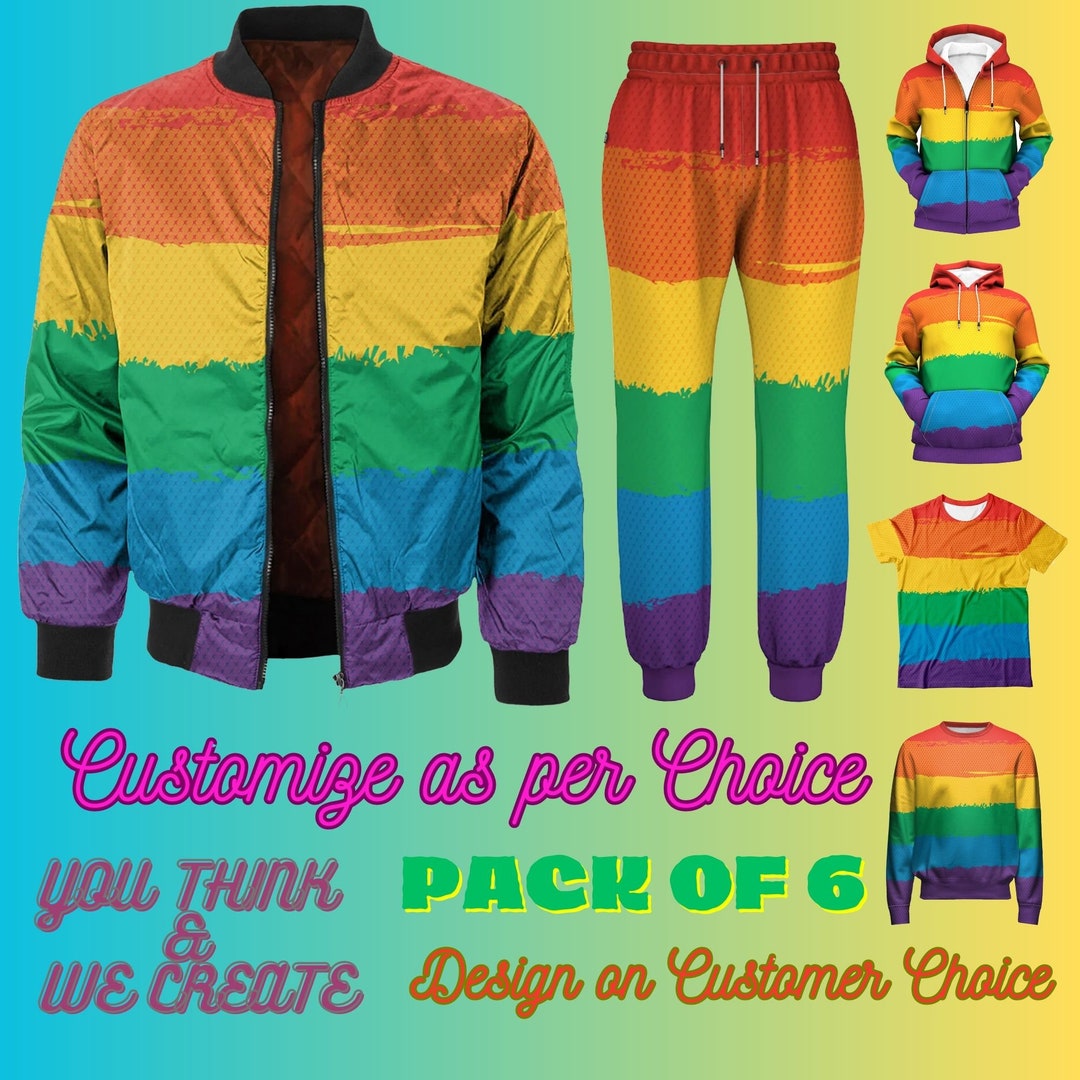 Customize as per Choice

YOU THINK & WE CREATE

PACK OF 6

Design on Customer Choice