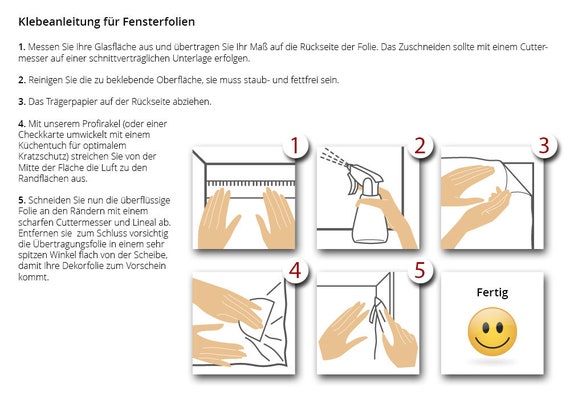 Klebeanleitung für Fensterfolien

1. Messen Sie Ihre Glasfläche aus und übertragen Sie Ihr Maß auf die Rückseite der Folie. Das Zuschneiden sollte mit einem Cuttermesser auf einer schnittverträglichen Unterlage erfolgen.

2. Reinigen Sie die zu beklebende Oberfläche, sie muss staub- und fettfrei sein.

3. Das Trägerpapier auf der Rückseite abziehen.

4. Mit unserem Profirakel (oder einer Checkkarte umwickelt mit einem Küchentuch für optimalem Kratzschutz) streichen Sie von der Mitte der Fläche die Luft zu den Randflächen aus.

5. Schneiden Sie nun die überflüssige Folie an den Rändern mit einem scharfen Cuttermesser und Lineal ab. Entfernen sie zum Schluss vorsichtig die Übertragungsfolie in einem sehr spitzen Winkel flach von der Scheibe, damit Ihre Dekorfolie zum Vorschein kommt.

1

2

3

4

5

Fertig