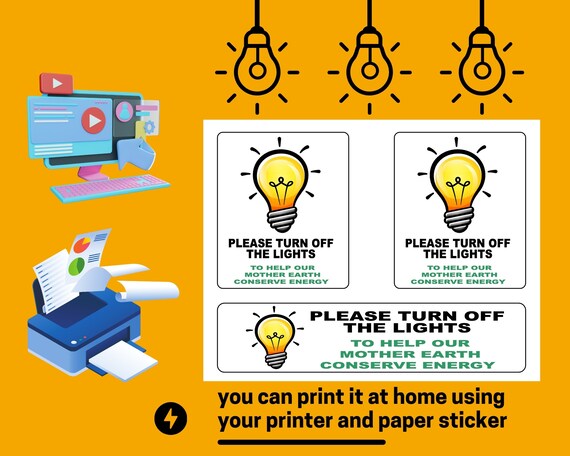 PLEASE TURN OFF THE LIGHTS

TO HELP OUR MOTHER EARTH CONSERVE ENERGY

PLEASE TURN OFF THE LIGHTS

TO HELP OUR MOTHER EARTH CONSERVE ENERGY

PLEASE TURN OFF THE LIGHTS

TO HELP OUR MOTHER EARTH CONSERVE ENERGY

you can print it at home using your printer and paper sticker