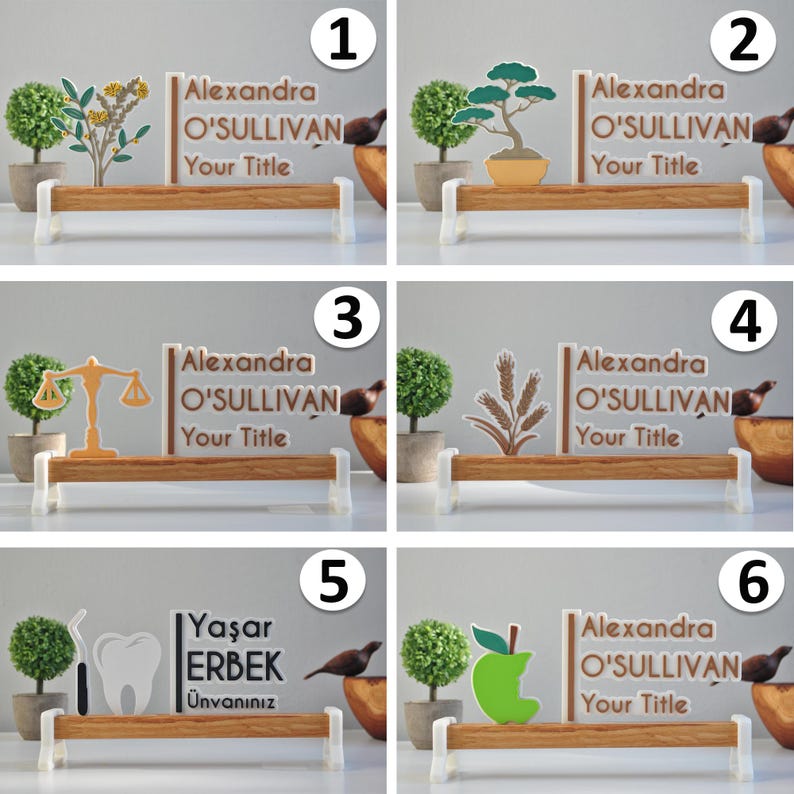 1

Alexandra
O'SULLIVAN
Your Title

2

Alexandra
O'SULLIVAN
Your Title

3

Alexandra
O'SULLIVAN
Your Title

4

Alexandra
O'SULLIVAN
Your Title

5

Yaşar
ERBEK
Ünvanınız

6

Alexandra
O'SULLIVAN
Your Title