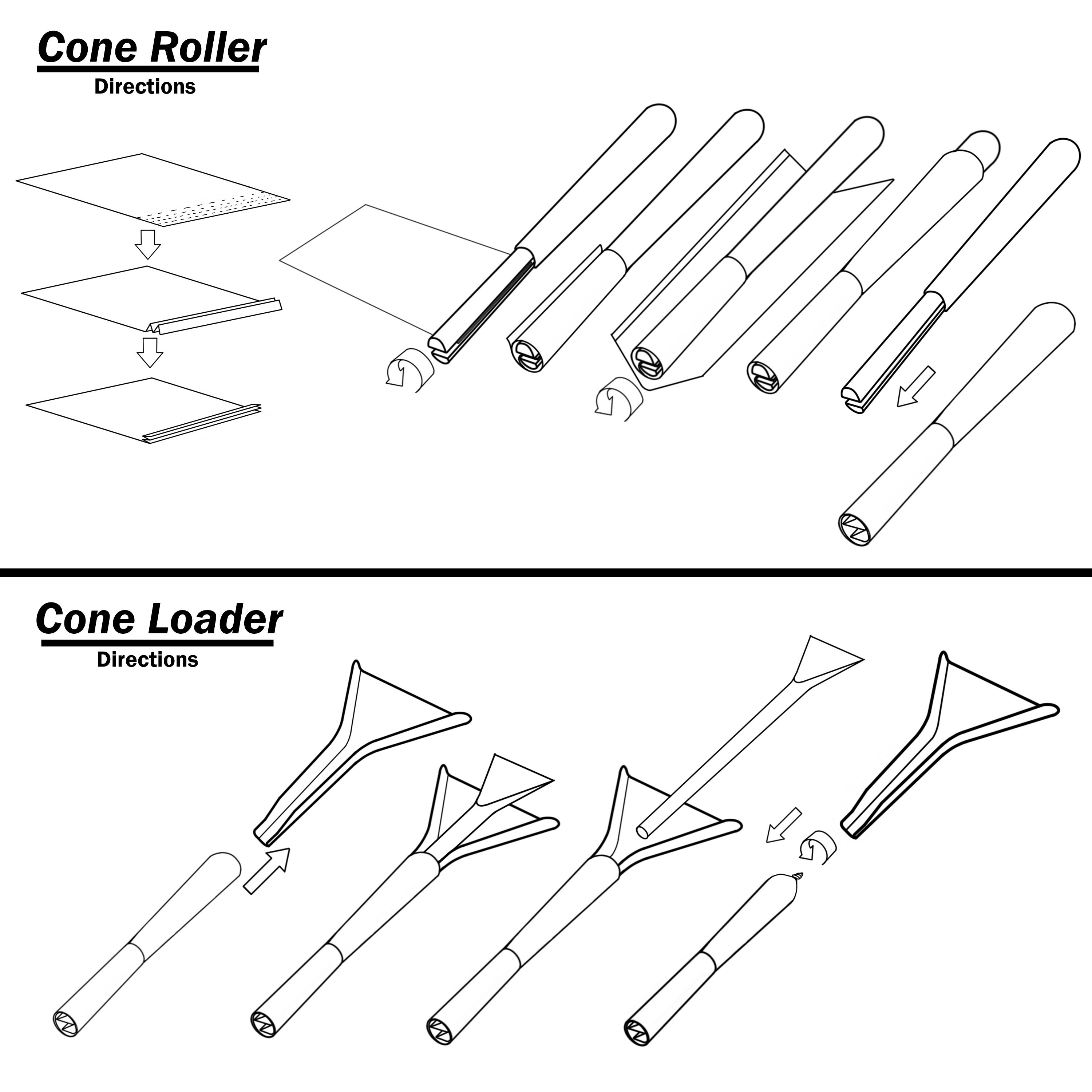 Cone Roller
Directions

Cone Loader
Directions