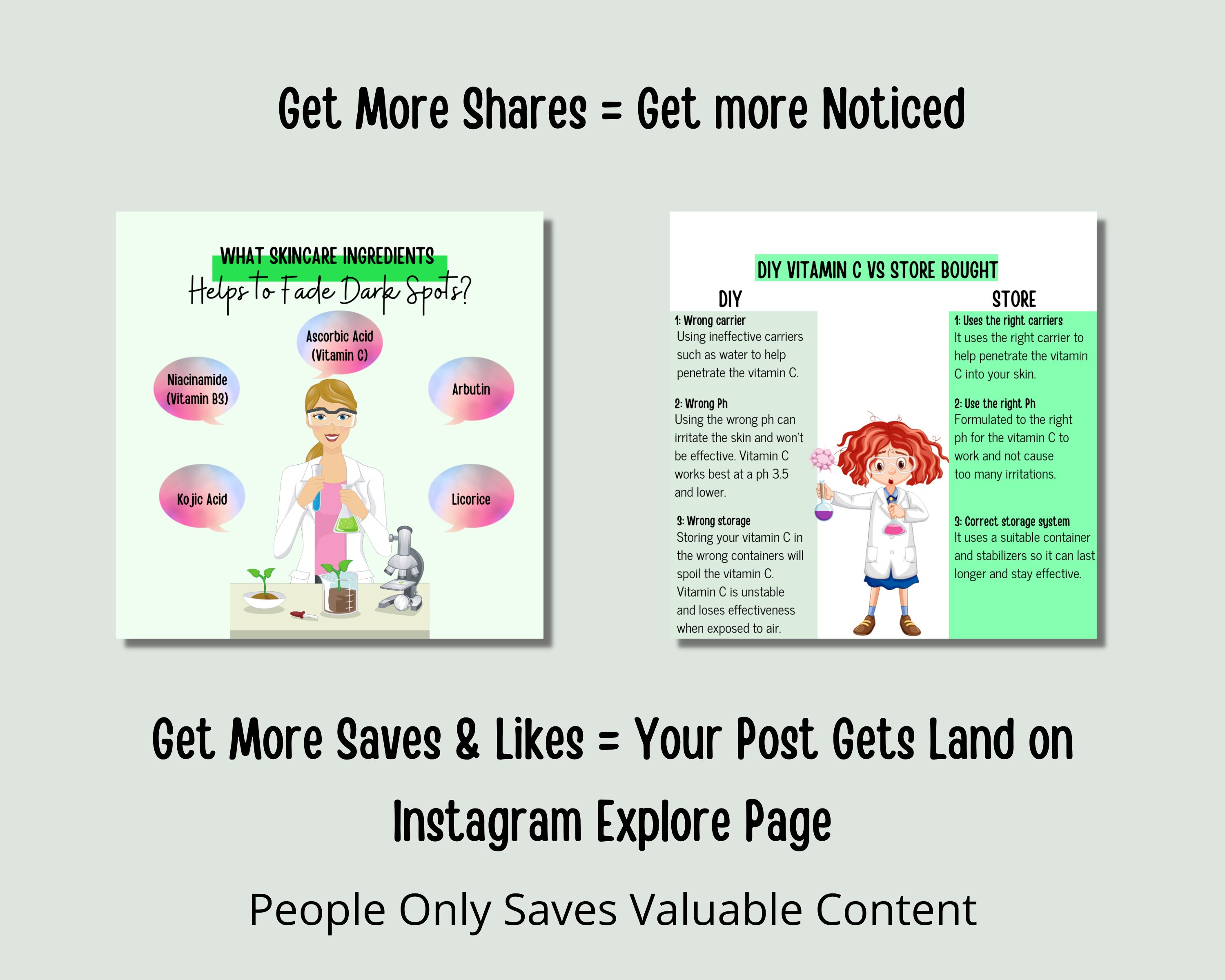 Get More Shares = Get more Noticed

WHAT SKINCARE INGREDIENTS
Helps to Fade Dark Spots?

Ascorbic Acid (Vitamin C)

Niacinamide (Vitamin B3)

Arbutin

Kojic Acid

Licorice

DIY VITAMIN C VS STORE BOUGHT

DIY

1: Wrong carrier
Using ineffective carriers such as water to help penetrate the vitamin C.

2: Wrong Ph
Using the wrong ph can irritate the skin and won't be effective. Vitamin C works best at a ph 3.5 and lower.

3: Wrong storage
Storing your vitamin C in the wrong containers will spoil the vitamin C. Vitamin C is unstable and loses effectiveness when exposed to air.

STORE

1: Uses the right carriers
It uses the right carrier to help penetrate the vitamin C into your skin.

2: Use the right Ph
Formulated to the right ph for the vitamin C to work and not cause too many irritations.

3: Correct storage system
It uses a suitable container and stabilizers so it can last longer and stay effective.

Get More Saves & Likes = Your Post Gets Land on Instagram Explore Page

People Only Saves Valuable Content