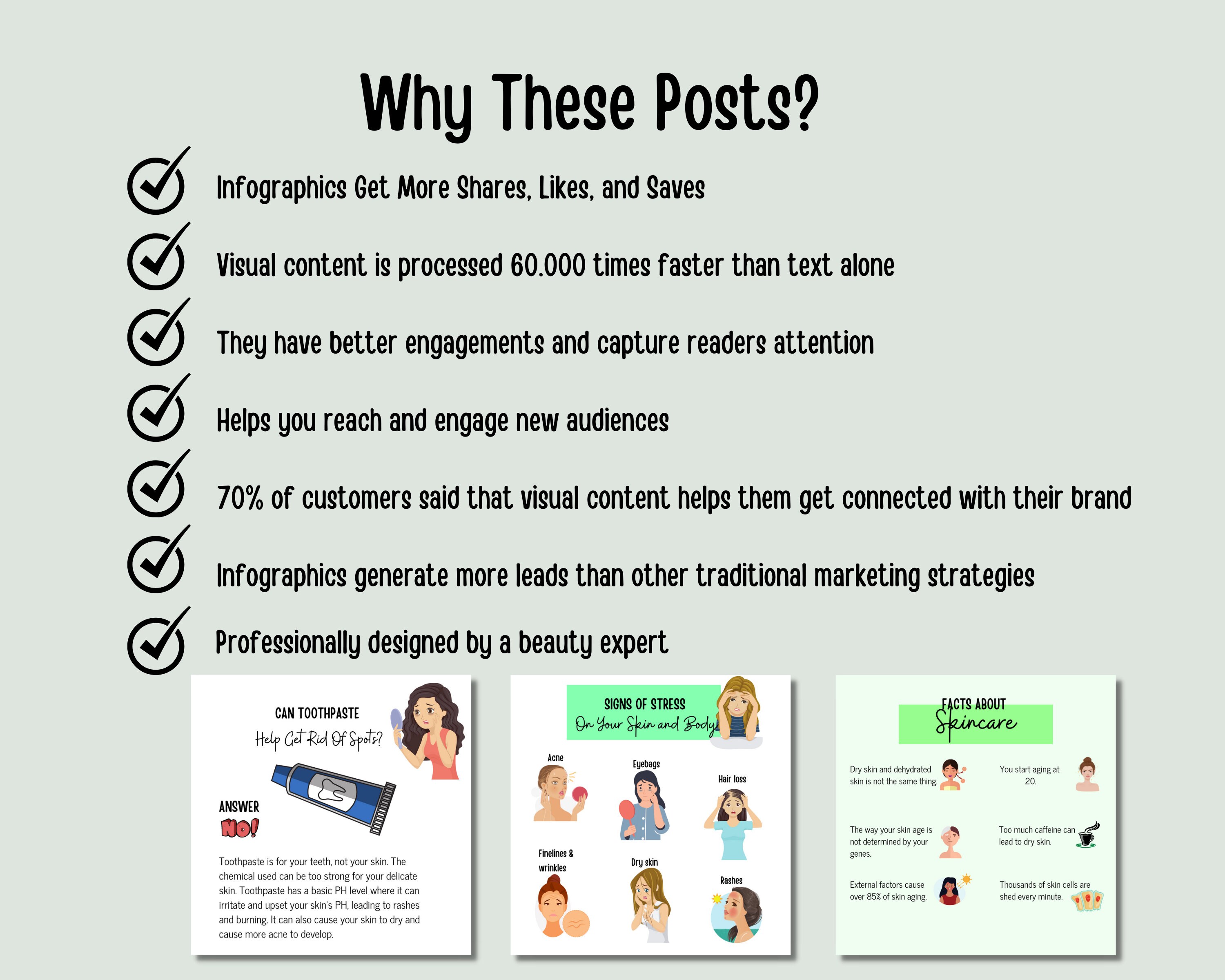 Why These Posts?

Infographics Get More Shares, Likes, and Saves

Visual content is processed 60.000 times faster than text alone

They have better engagements and capture readers attention

Helps you reach and engage new audiences

70% of customers said that visual content helps them get connected with their brand

Infographics generate more leads than other traditional marketing strategies

Professionally designed by a beauty expert

CAN TOOTHPASTE
Help Get Rid Of Spots?

ANSWER
NO!

Toothpaste is for your teeth, not your skin. The chemical used can be too strong for your delicate skin. Toothpaste has a basic PH level where it can irritate and upset your skin's PH, leading to rashes and burning. It can also cause your skin to dry and cause more acne to develop.

SIGNS OF STRESS
On Your Skin and Body

Acne

Eyebags

Hair loss

Finelines & wrinkles

Dry skin

Rashes

FACTS ABOUT
Skincare

Dry skin and dehydrated skin is not the same thing.

You start aging at 20.

The way your skin age is not determined by your genes.

Too much caffeine can lead to dry skin.

External factors cause over 85% of skin aging.

Thousands of skin cells are shed every minute.