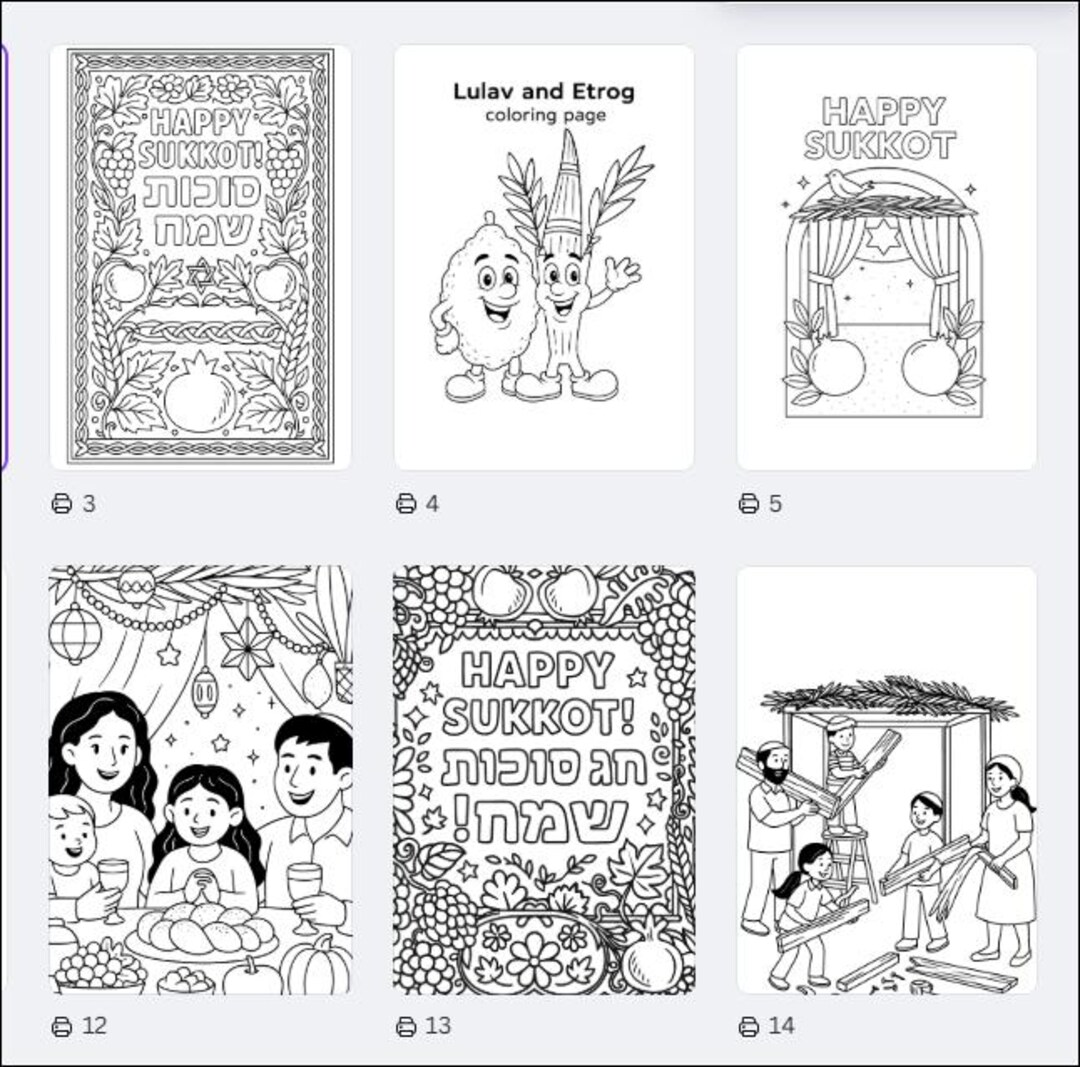 HAPPY SUKKOT! סוכות שמח

3

Lulav and Etrog
coloring page

4

HAPPY SUKKOT

5

12

HAPPY SUKKOT! חג סוכות שמח!

13

14