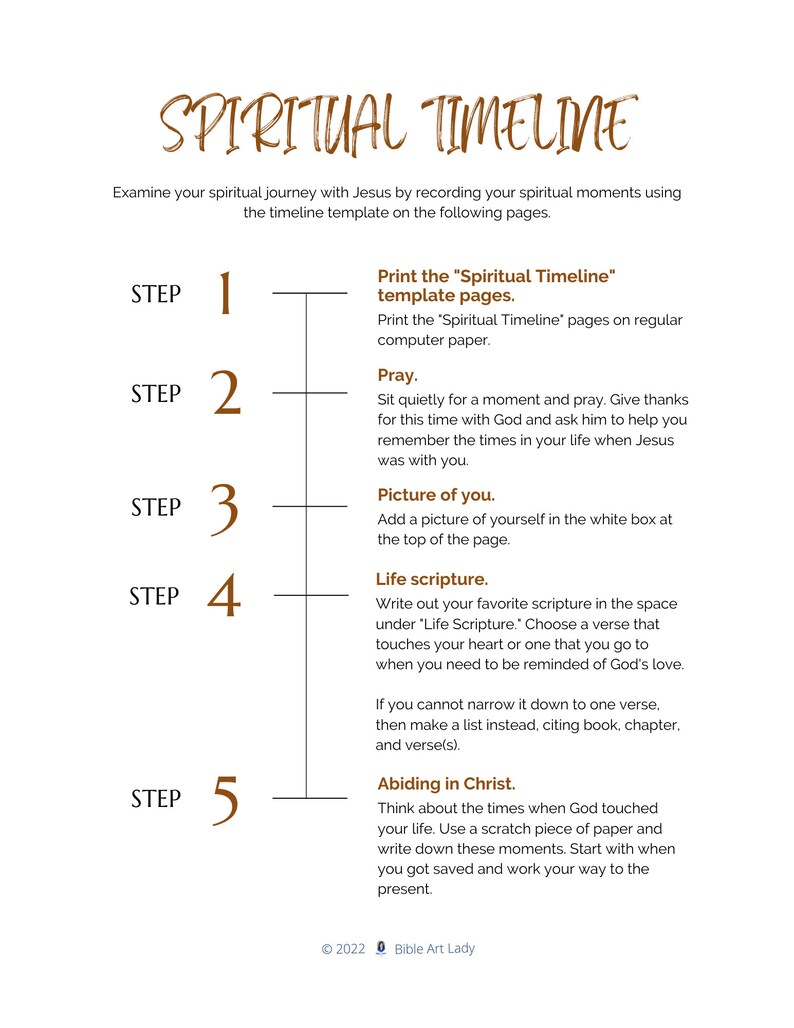 SPIRITUAL TIMELINE

Examine your spiritual journey with Jesus by recording your spiritual moments using the timeline template on the following pages.

STEP 1

Print the "Spiritual Timeline" template pages.

Print the "Spiritual Timeline" pages on regular computer paper.

STEP 2

Pray.

Sit quietly for a moment and pray. Give thanks for this time with God and ask him to help you remember the times in your life when Jesus was with you.

STEP 3

Picture of you.

Add a picture of yourself in the white box at the top of the page.

STEP 4

Life scripture.

Write out your favorite scripture in the space under "Life Scripture." Choose a verse that touches your heart or one that you go to when you need to be reminded of God's love.

If you cannot narrow it down to one verse, then make a list instead, citing book, chapter, and verse(s).

STEP 5

Abiding in Christ.

Think about the times when God touched your life. Use a scratch piece of paper and write down these moments. Start with when you got saved and work your way to the present.

© 2022 Bible Art Lady