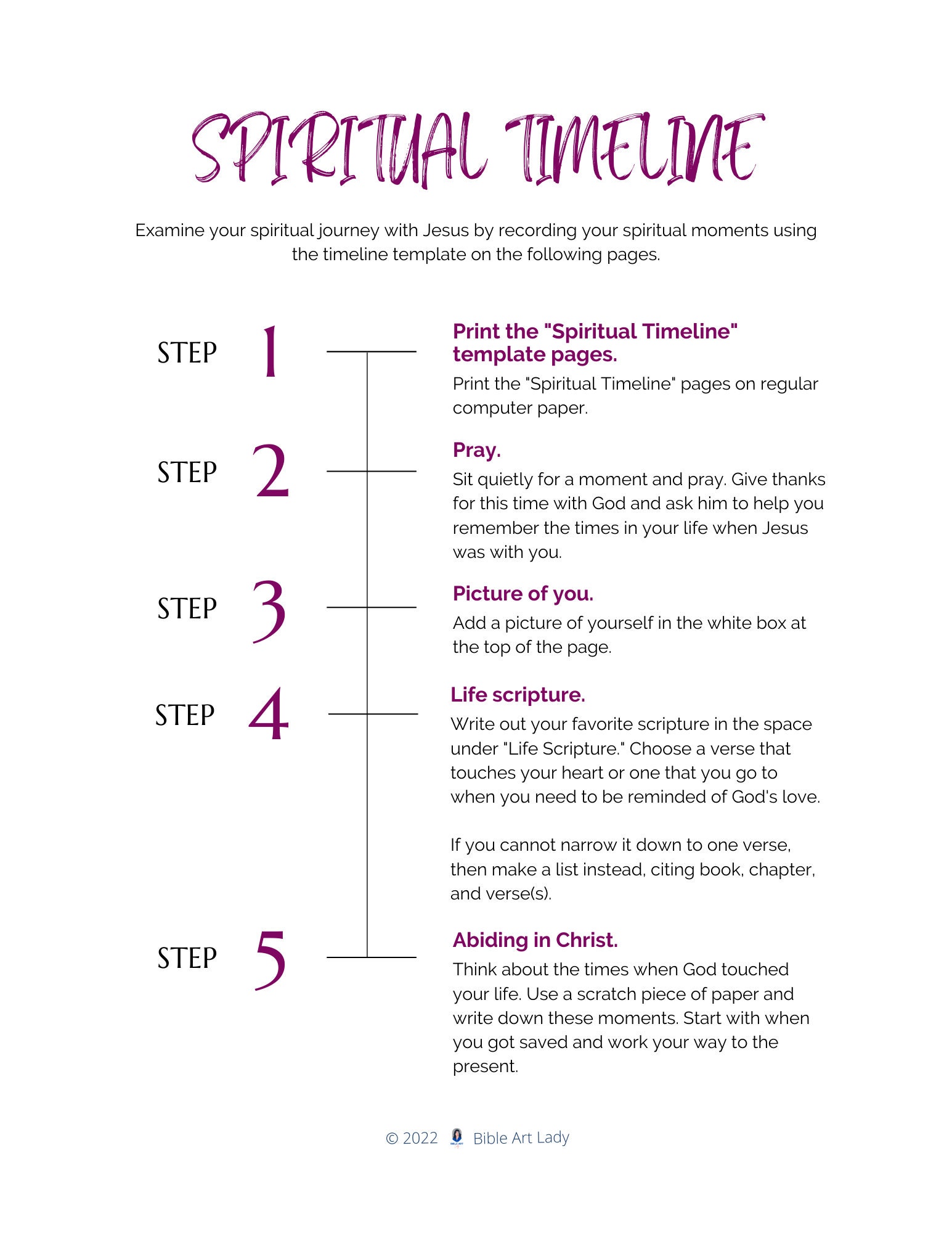 SPIRITUAL TIMELINE

Examine your spiritual journey with Jesus by recording your spiritual moments using the timeline template on the following pages.

STEP 1

Print the "Spiritual Timeline" template pages.

Print the "Spiritual Timeline" pages on regular computer paper.

STEP 2

Pray.

Sit quietly for a moment and pray. Give thanks for this time with God and ask him to help you remember the times in your life when Jesus was with you.

STEP 3

Picture of you.

Add a picture of yourself in the white box at the top of the page.

STEP 4

Life scripture.

Write out your favorite scripture in the space under "Life Scripture." Choose a verse that touches your heart or one that you go to when you need to be reminded of God's love.

If you cannot narrow it down to one verse, then make a list instead, citing book, chapter, and verse(s).

STEP 5

Abiding in Christ.

Think about the times when God touched your life. Use a scratch piece of paper and write down these moments. Start with when you got saved and work your way to the present.

© 2022 Bible Art Lady