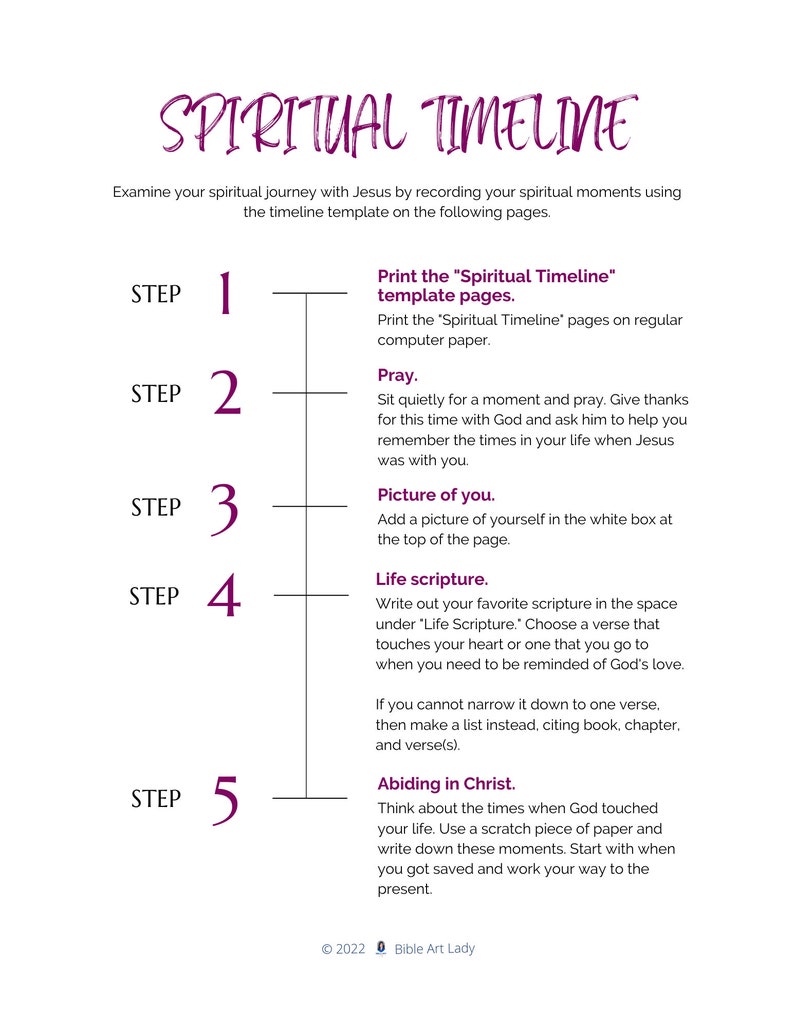 SPIRITUAL TIMELINE

Examine your spiritual journey with Jesus by recording your spiritual moments using the timeline template on the following pages.

STEP 1

Print the "Spiritual Timeline" template pages.

Print the "Spiritual Timeline" pages on regular computer paper.

STEP 2

Pray.

Sit quietly for a moment and pray. Give thanks for this time with God and ask him to help you remember the times in your life when Jesus was with you.

STEP 3

Picture of you.

Add a picture of yourself in the white box at the top of the page.

STEP 4

Life scripture.

Write out your favorite scripture in the space under "Life Scripture." Choose a verse that touches your heart or one that you go to when you need to be reminded of God's love.

If you cannot narrow it down to one verse, then make a list instead, citing book, chapter, and verse(s).

STEP 5

Abiding in Christ.

Think about the times when God touched your life. Use a scratch piece of paper and write down these moments. Start with when you got saved and work your way to the present.

© 2022 Bible Art Lady