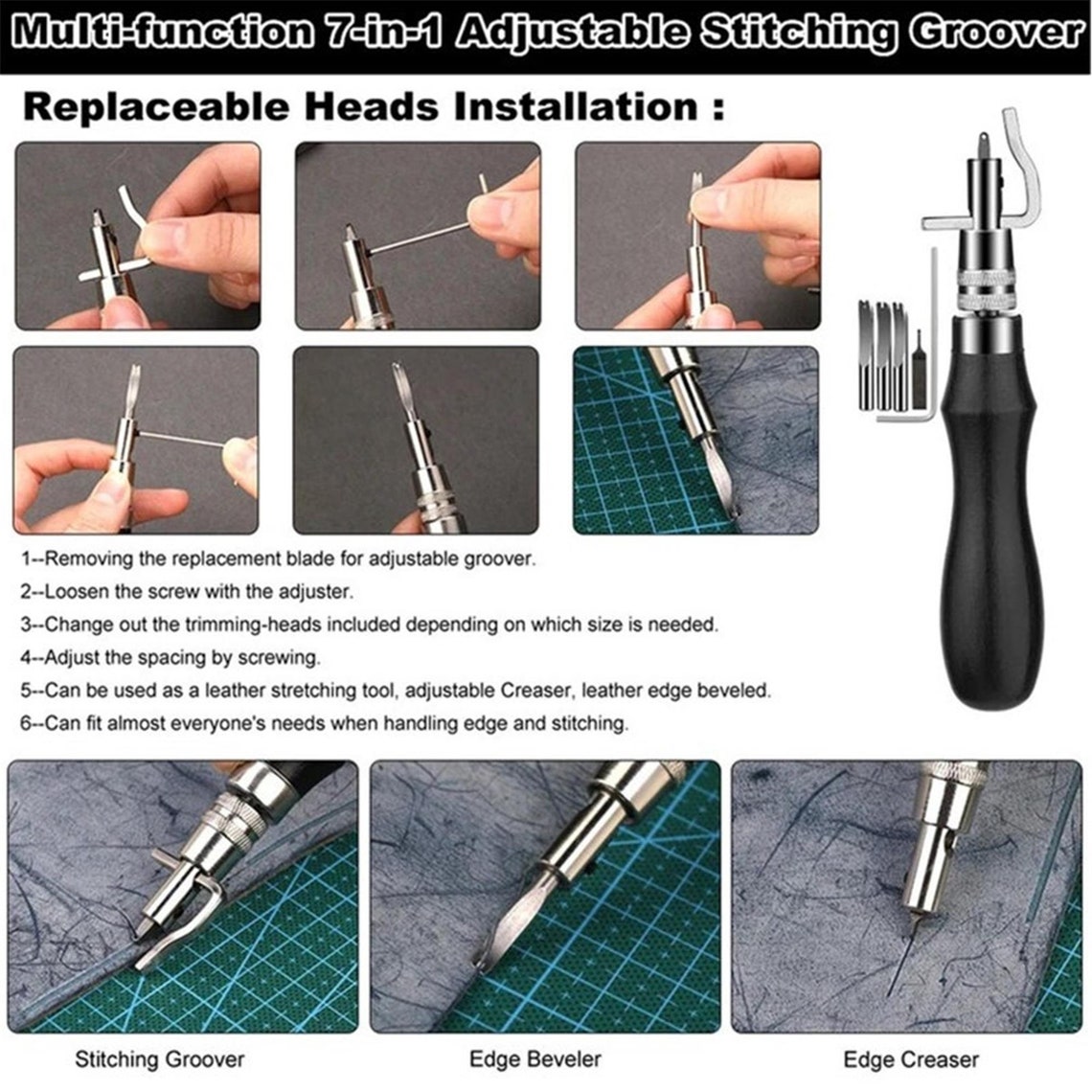 Multi-function 7-in-1 Adjustable Stitching Groover

Replaceable Heads Installation :

1--Removing the replacement blade for adjustable groover.
2--Loosen the screw with the adjuster.
3--Change out the trimming-heads included depending on which size is needed.
4--Adjust the spacing by screwing.
5--Can be used as a leather stretching tool, adjustable Creaser, leather edge beveled.
6--Can fit almost everyone's needs when handling edge and stitching.

Stitching Groover

Edge Beveler

Edge Creaser