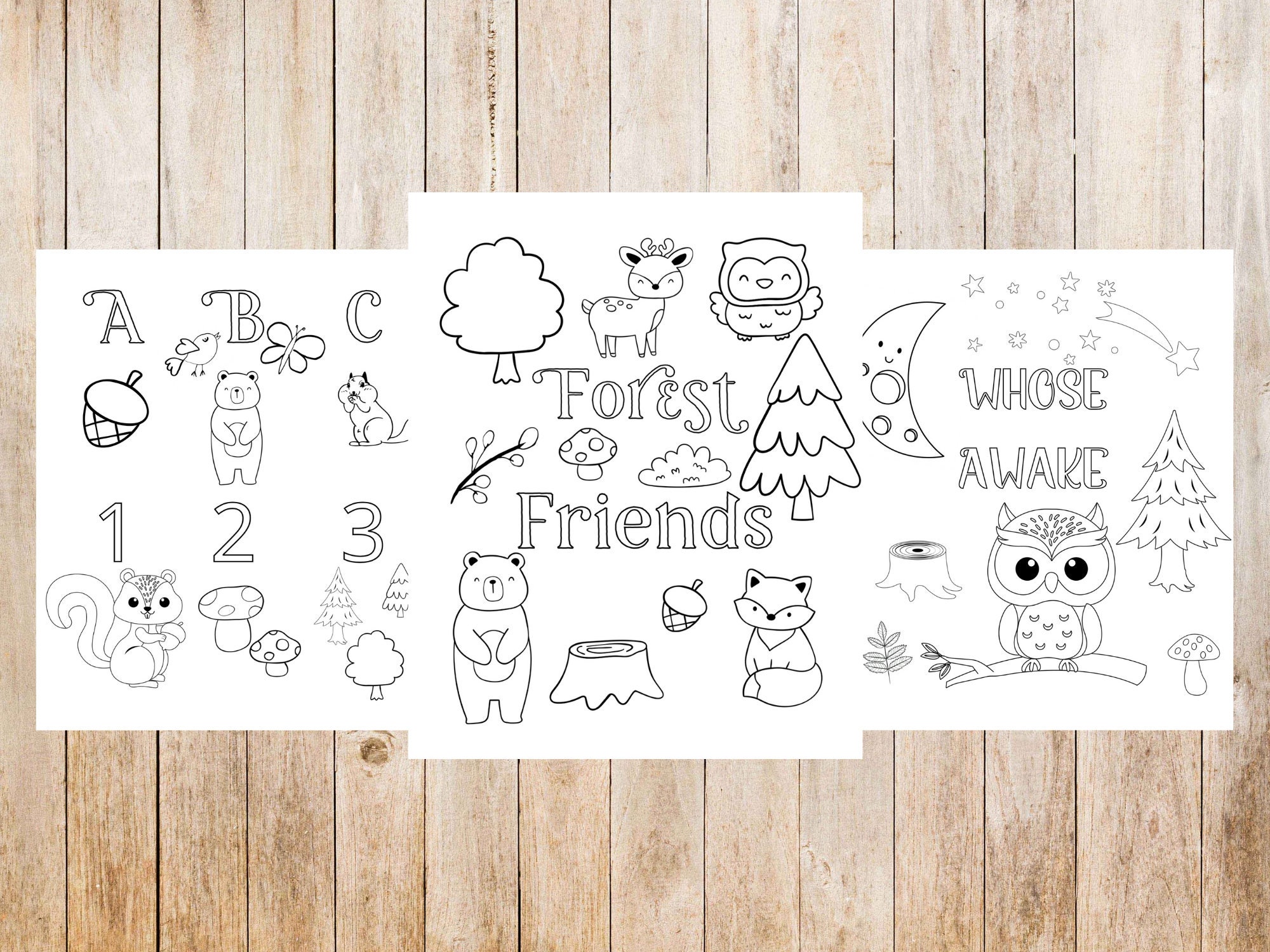 A B C

1 2 3

Forest Friends

WHOSE AWAKE