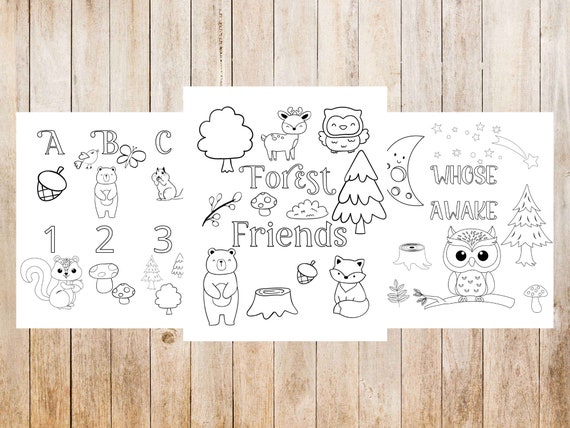 A B C

1 2 3

Forest Friends

WHOSE AWAKE