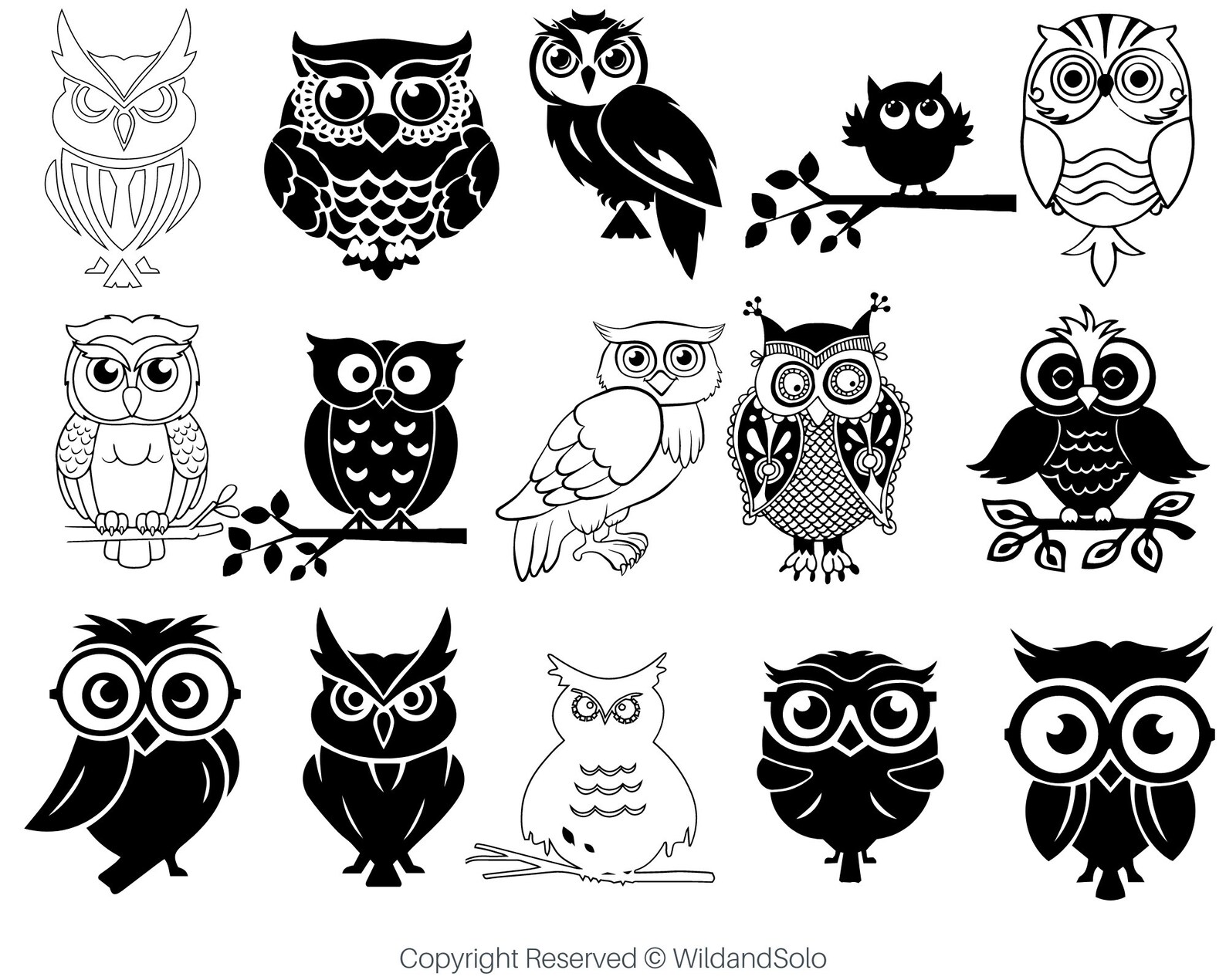 Copyright Reserved © WildandSolo